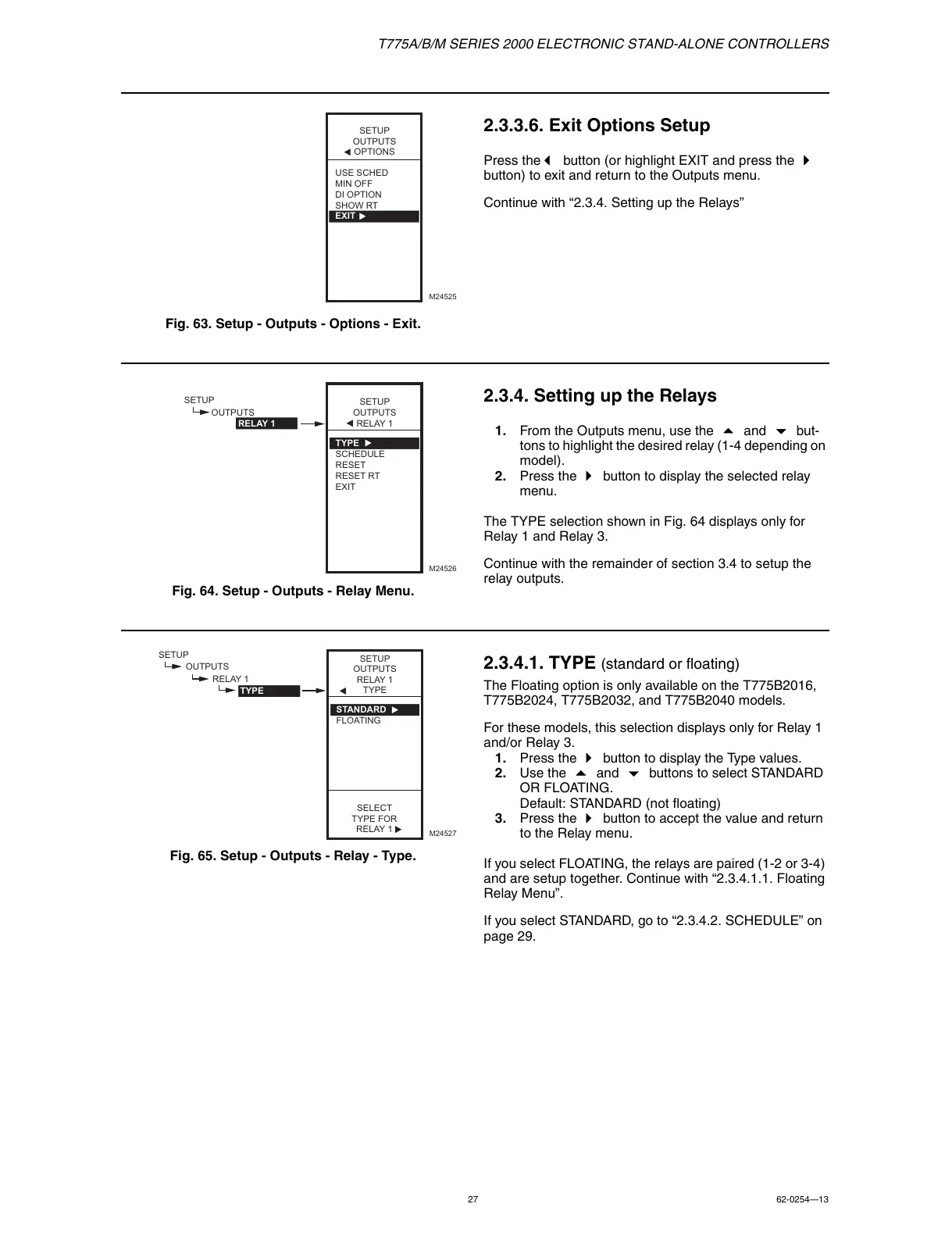 T775A/B/M SERIES 2000 ELECTRONIC STAND-ALONE CONTROLLERS

SETUP
OUTPUTS
◀ OPTIONS

USE SCHED
MIN OFF
DI OPTION
SHOW RT
EXIT ▶

M24525

Fig. 63. Setup - Outputs - Options - Exit.

2.3.3.6. Exit Options Setup

Press the ◀ button (or highlight EXIT and press the ▶ button) to exit and return to the Outputs menu.

Continue with “2.3.4. Setting up the Relays”

SETUP
OUTPUTS
RELAY 1

SETUP
OUTPUTS
◀ RELAY 1

TYPE ▶
SCHEDULE
RESET
RESET RT
EXIT

M24526

Fig. 64. Setup - Outputs - Relay Menu.

2.3.4. Setting up the Relays

1. From the Outputs menu, use the ▲ and ▼ buttons to highlight the desired relay (1-4 depending on model).
2. Press the ▶ button to display the selected relay menu.

The TYPE selection shown in Fig. 64 displays only for Relay 1 and Relay 3.

Continue with the remainder of section 3.4 to setup the relay outputs.

SETUP
OUTPUTS
RELAY 1
TYPE

SETUP
OUTPUTS
RELAY 1
◀ TYPE

STANDARD ▶
FLOATING

SELECT
TYPE FOR
RELAY 1 ▶

M24527

Fig. 65. Setup - Outputs - Relay - Type.

2.3.4.1. TYPE (standard or floating)

The Floating option is only available on the T775B2016, T775B2024, T775B2032, and T775B2040 models.

For these models, this selection displays only for Relay 1 and/or Relay 3.
1. Press the ▶ button to display the Type values.
2. Use the ▲ and ▼ buttons to select STANDARD OR FLOATING.
Default: STANDARD (not floating)
3. Press the ▶ button to accept the value and return to the Relay menu.

If you select FLOATING, the relays are paired (1-2 or 3-4) and are setup together. Continue with “2.3.4.1.1. Floating Relay Menu”.

If you select STANDARD, go to “2.3.4.2. SCHEDULE” on page 29.

27

62-0254—13