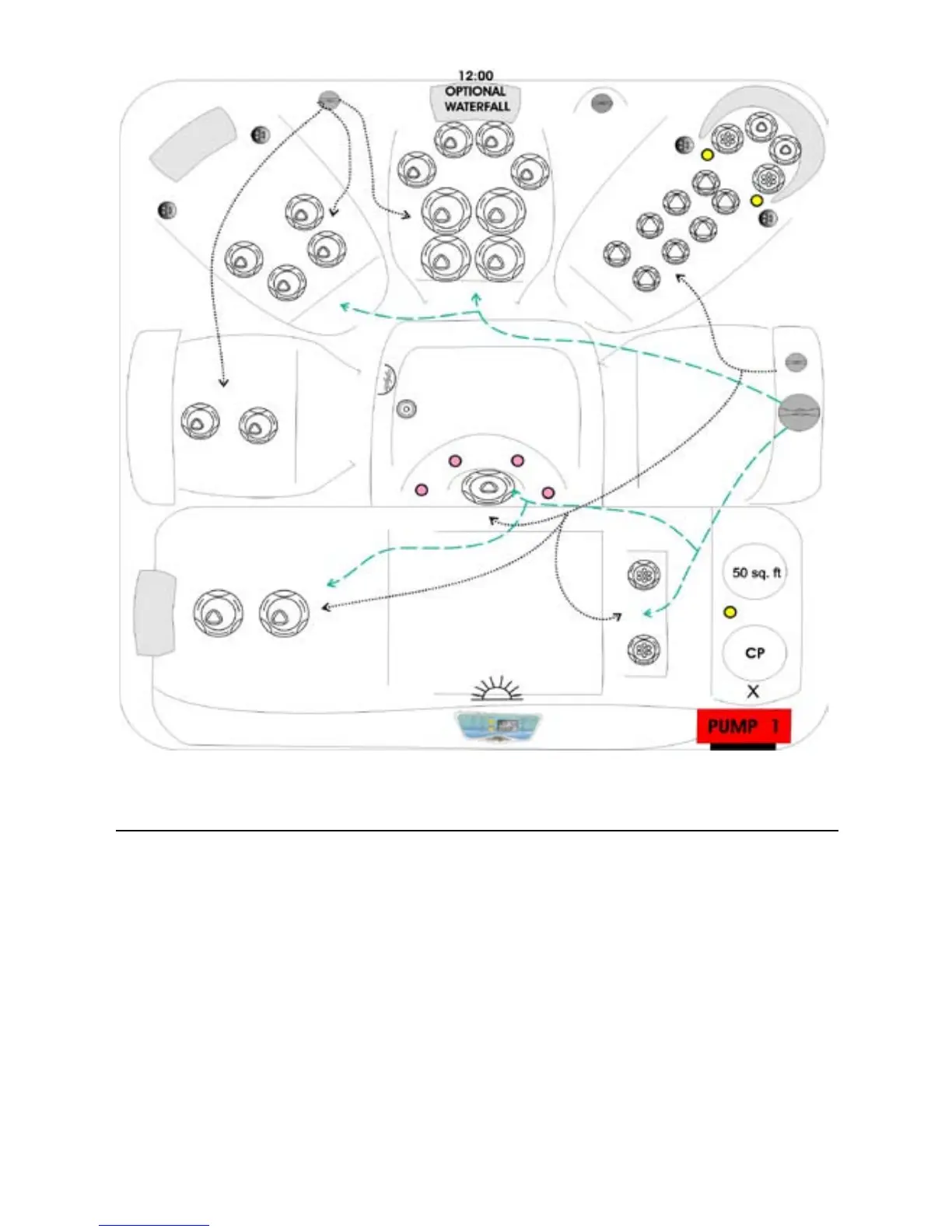 12:00
OPTIONAL
WATERFALL

50 sq. ft

CP

X

PUMP 1