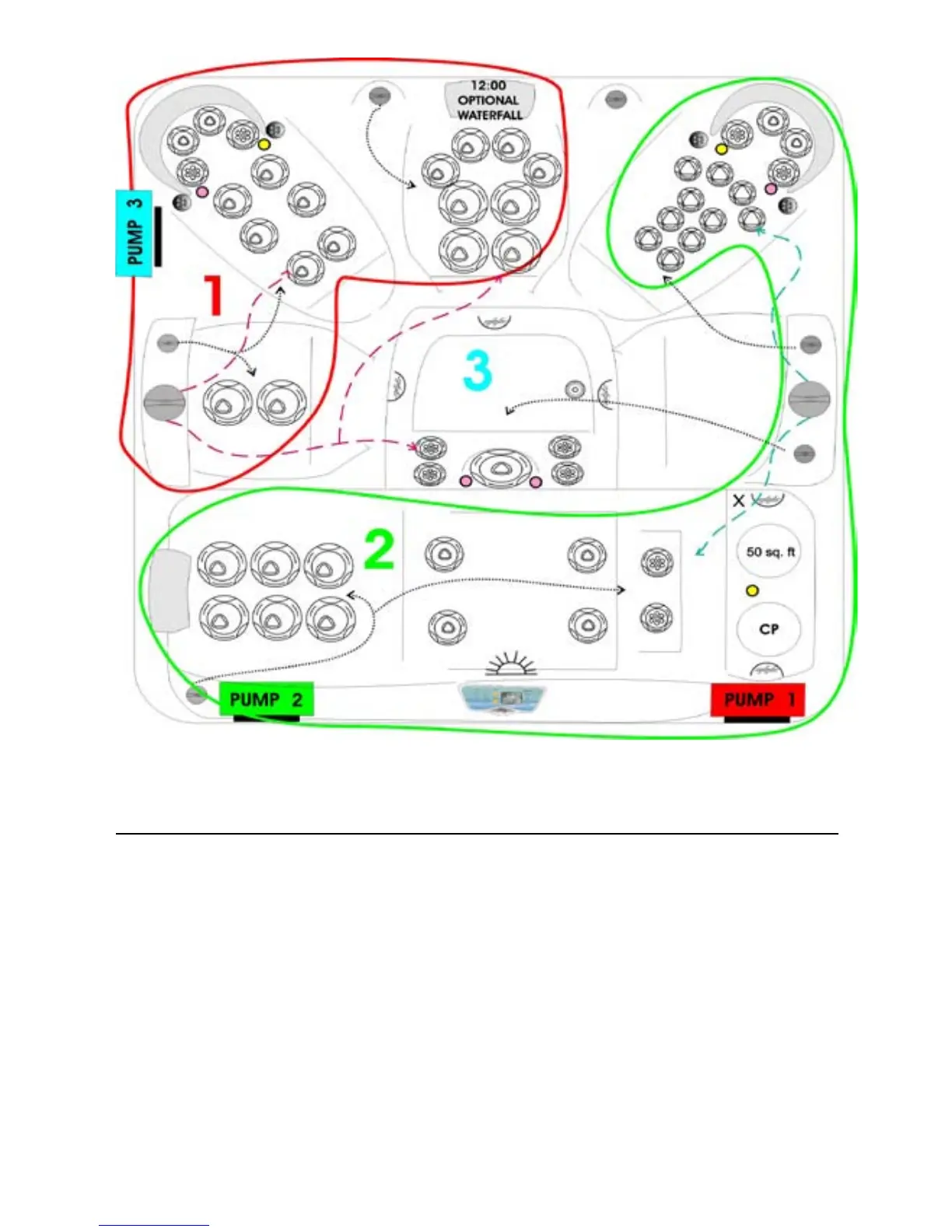 12:00
OPTIONAL
WATERFALL

PUMP 3

1

3

2

X

50 sq. ft

CP

PUMP 2

PUMP 1