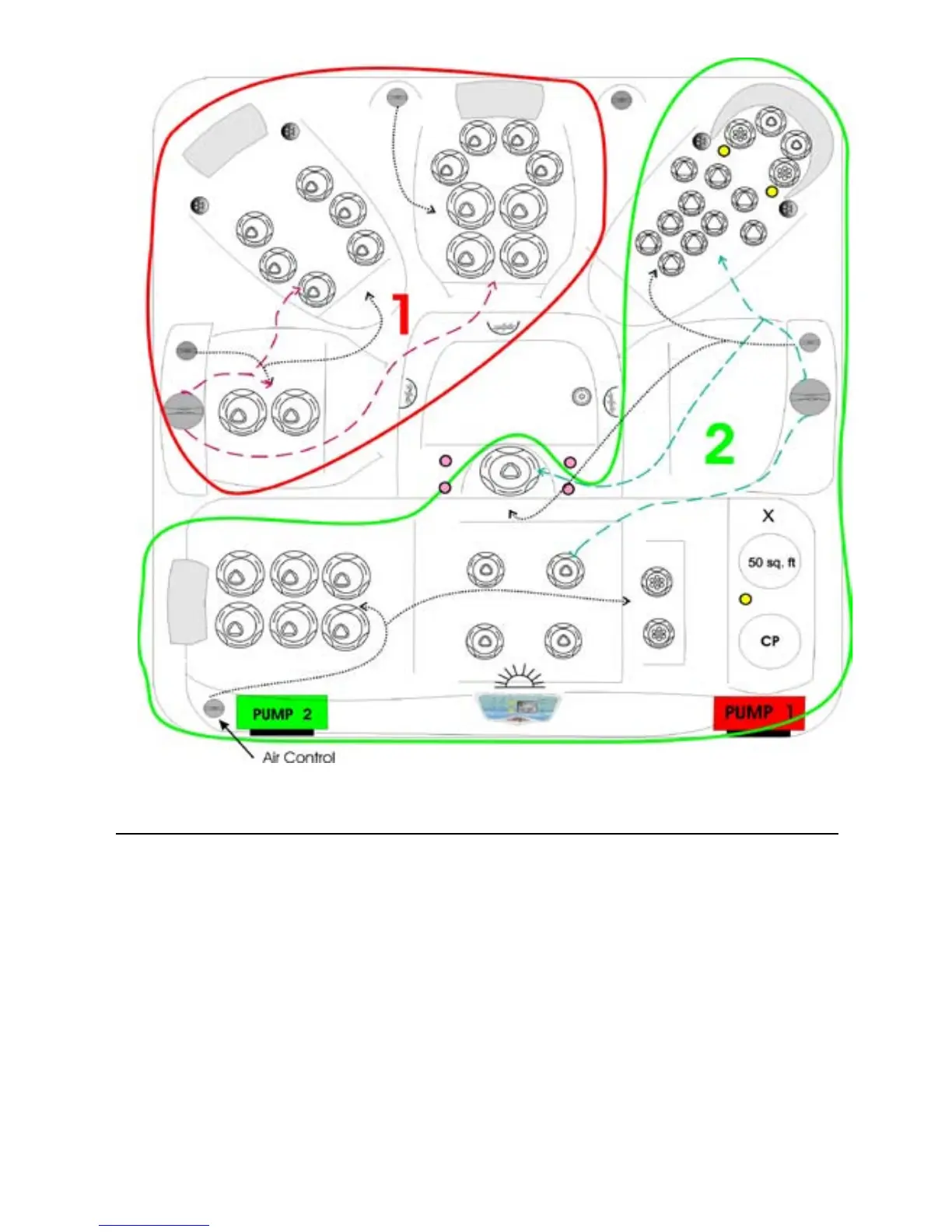 1

2

X

50 sq. ft

CP

PUMP 2

PUMP 1

Air Control