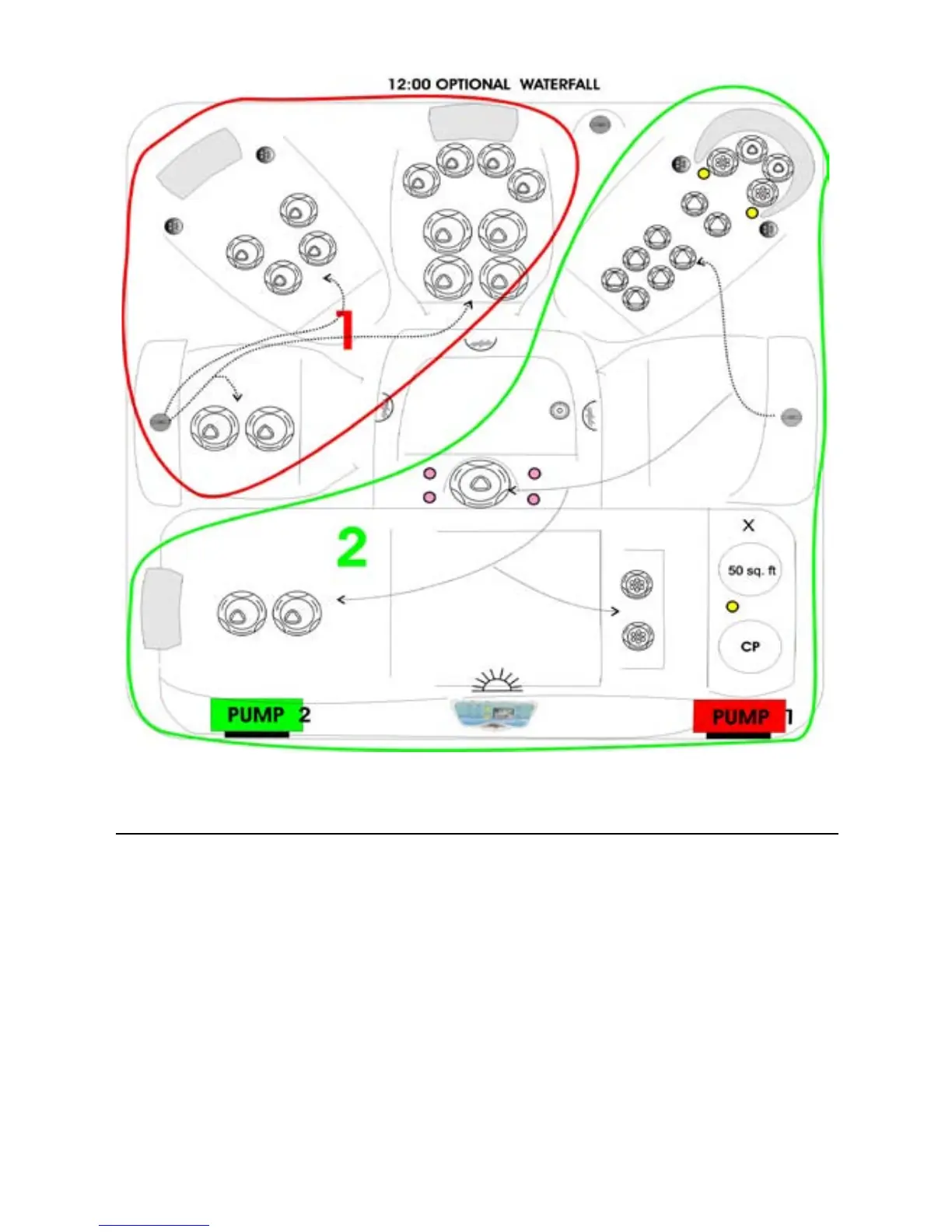 12:00 OPTIONAL WATERFALL

1

2

X

50 sq. ft

CP

PUMP 2

PUMP 1