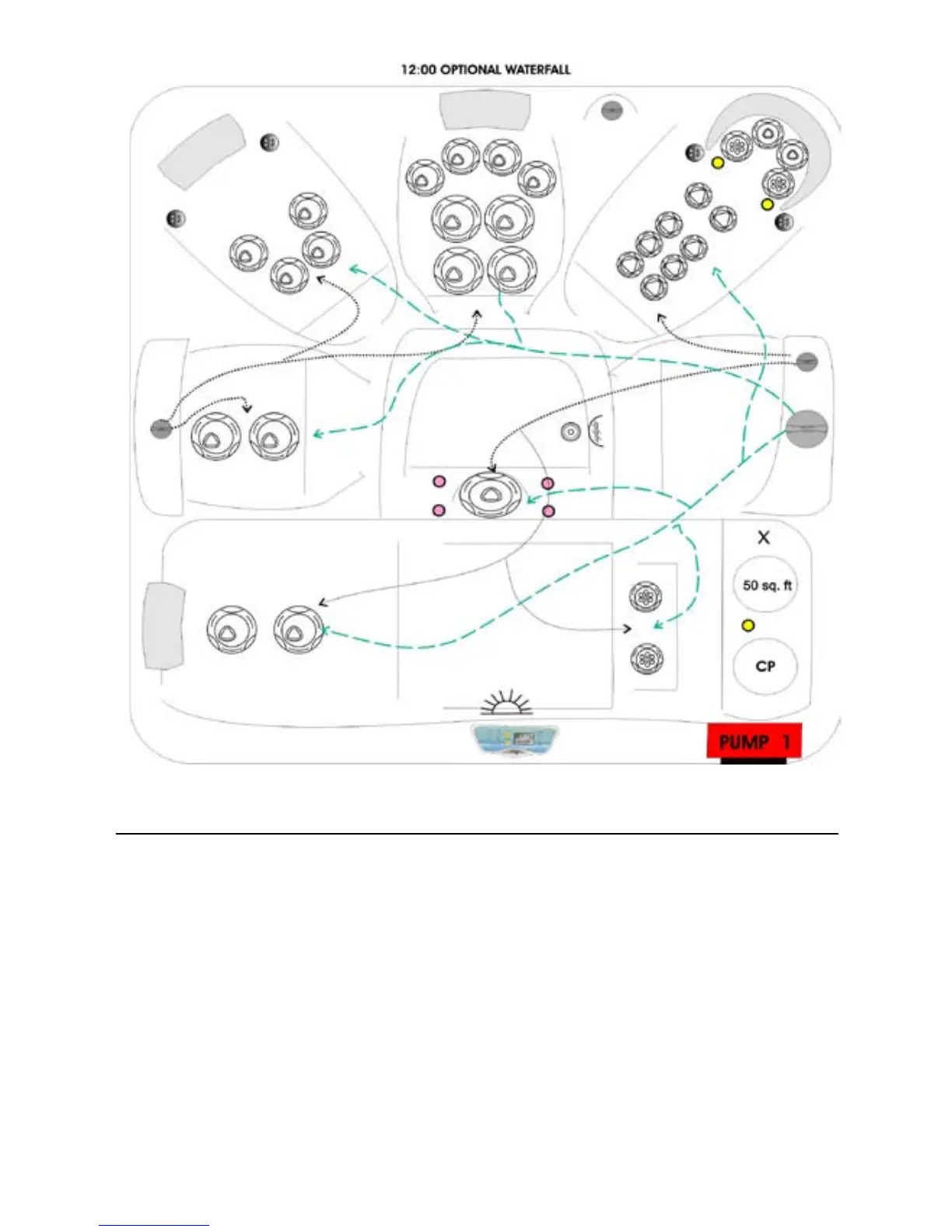 12:00 OPTIONAL WATERFALL

X

50 sq. ft

CP

PUMP 1