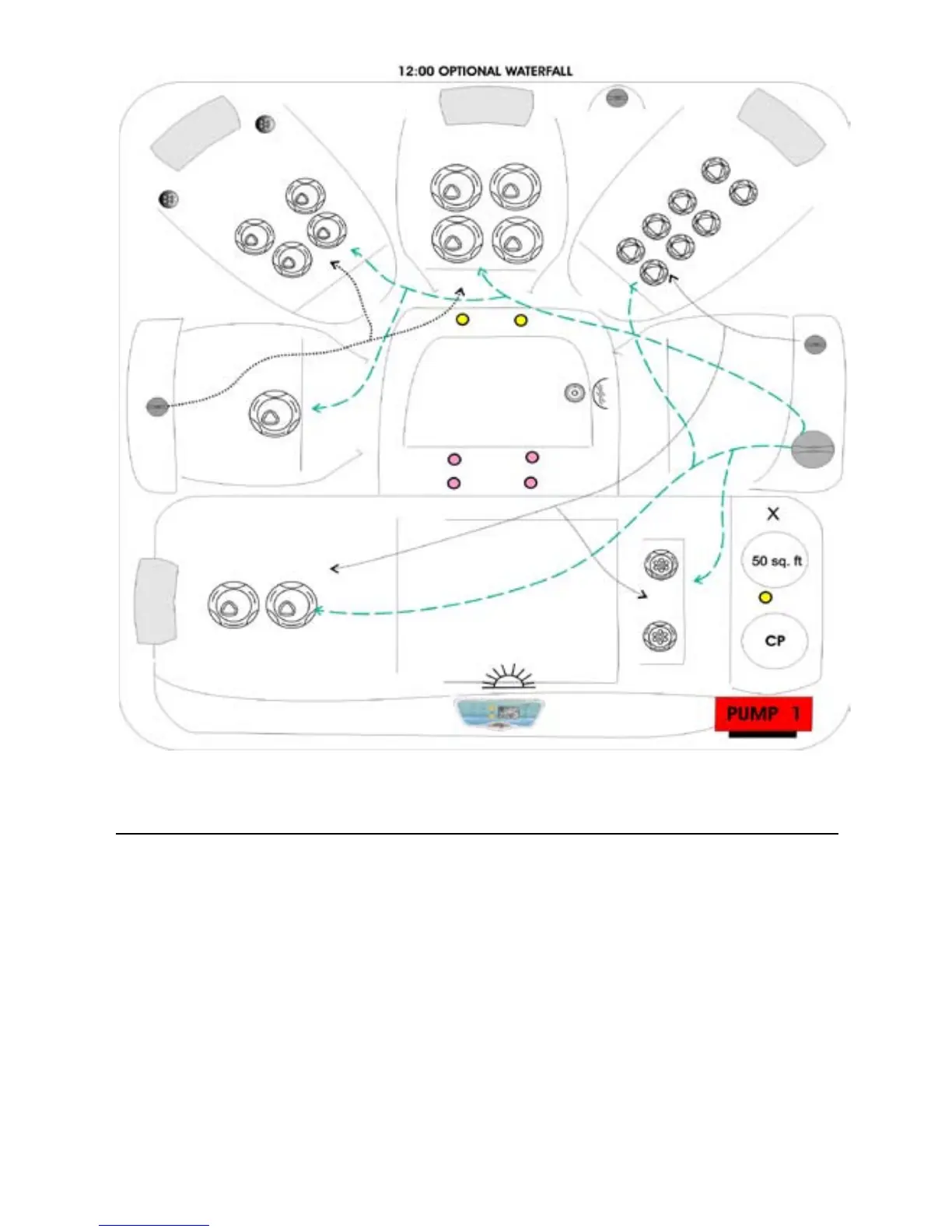 12:00 OPTIONAL WATERFALL

X

50 sq. ft

CP

PUMP 1