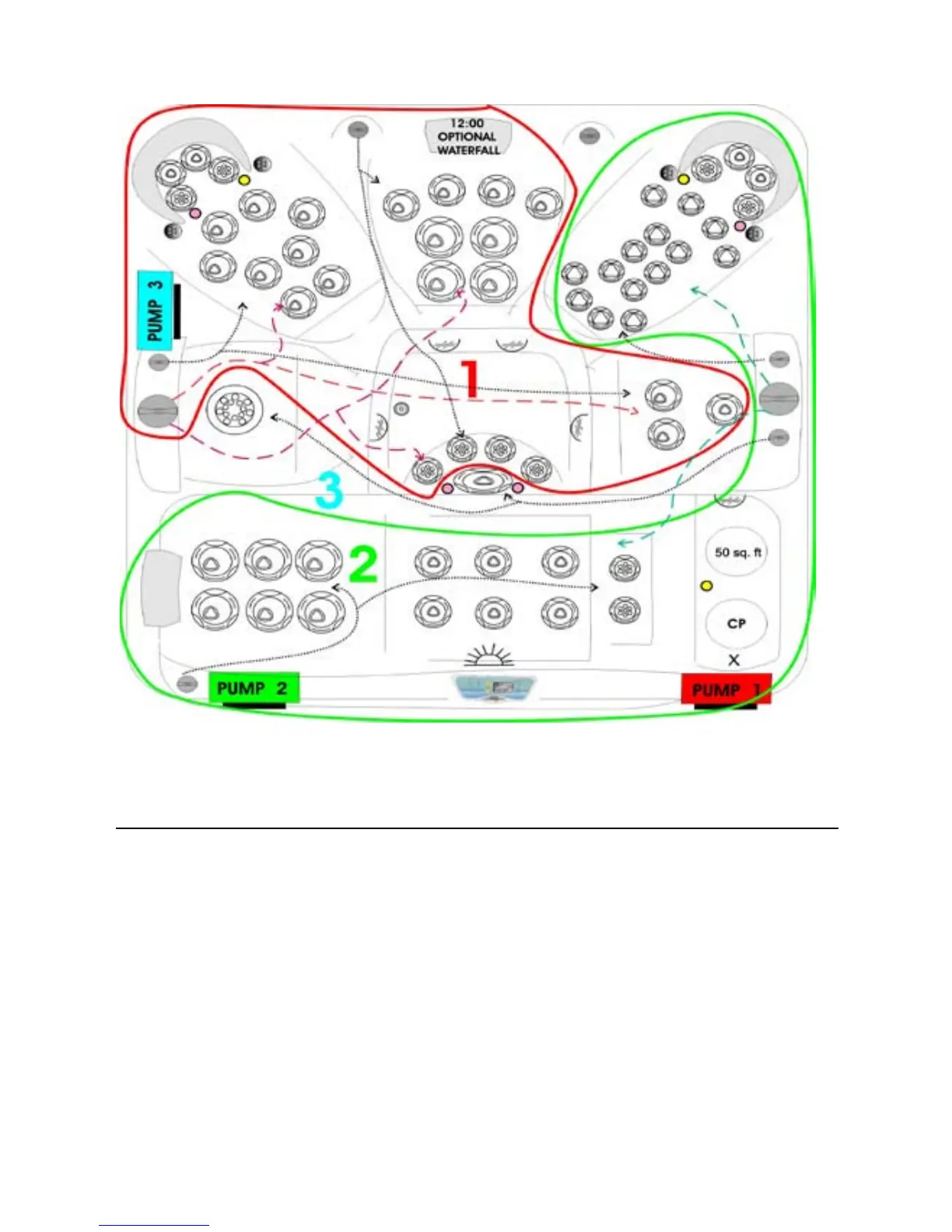 12:00
OPTIONAL
WATERFALL

PUMP 3

1

3

2

50 sq. ft

CP

X

PUMP 2

PUMP 1