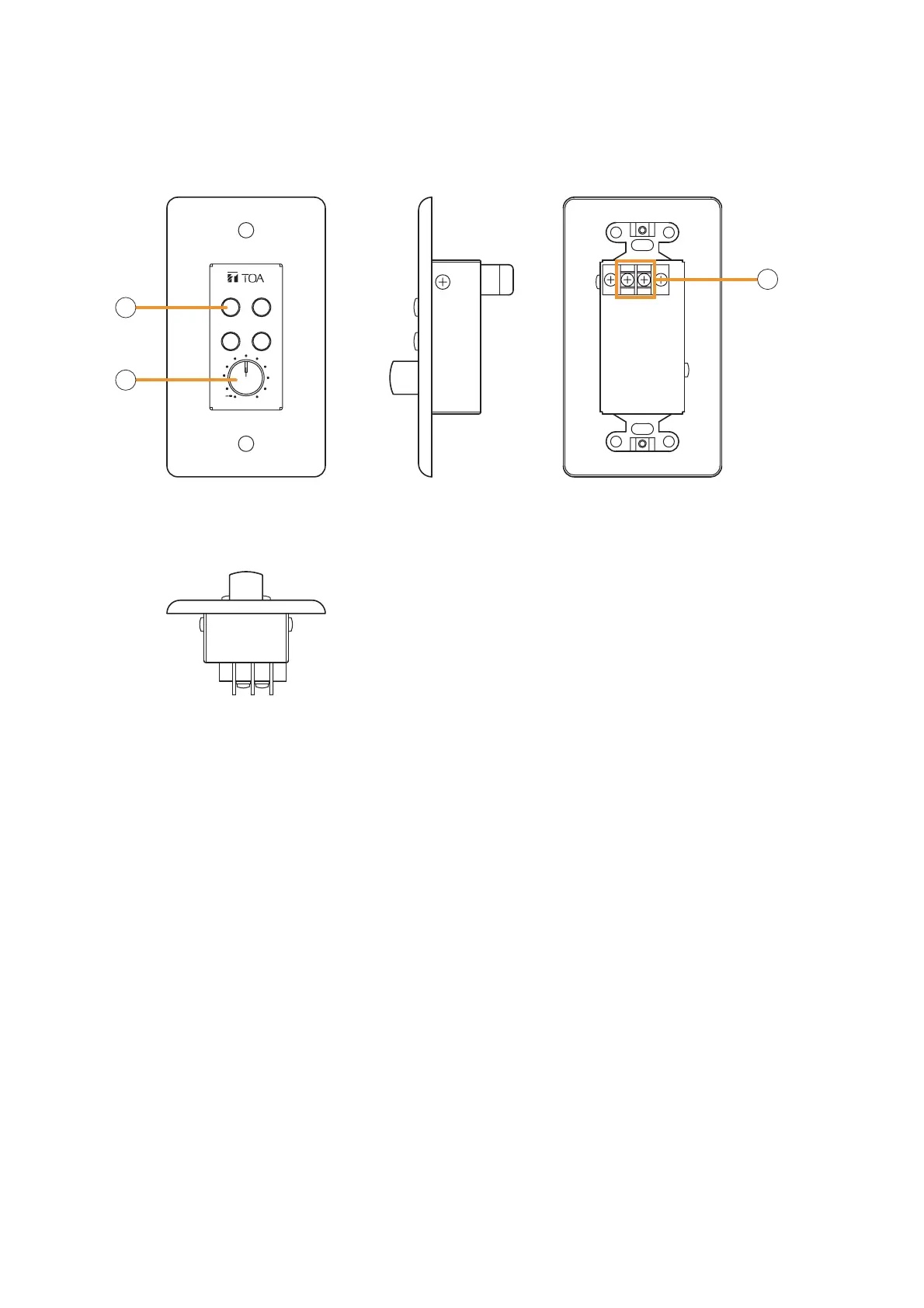 TOA