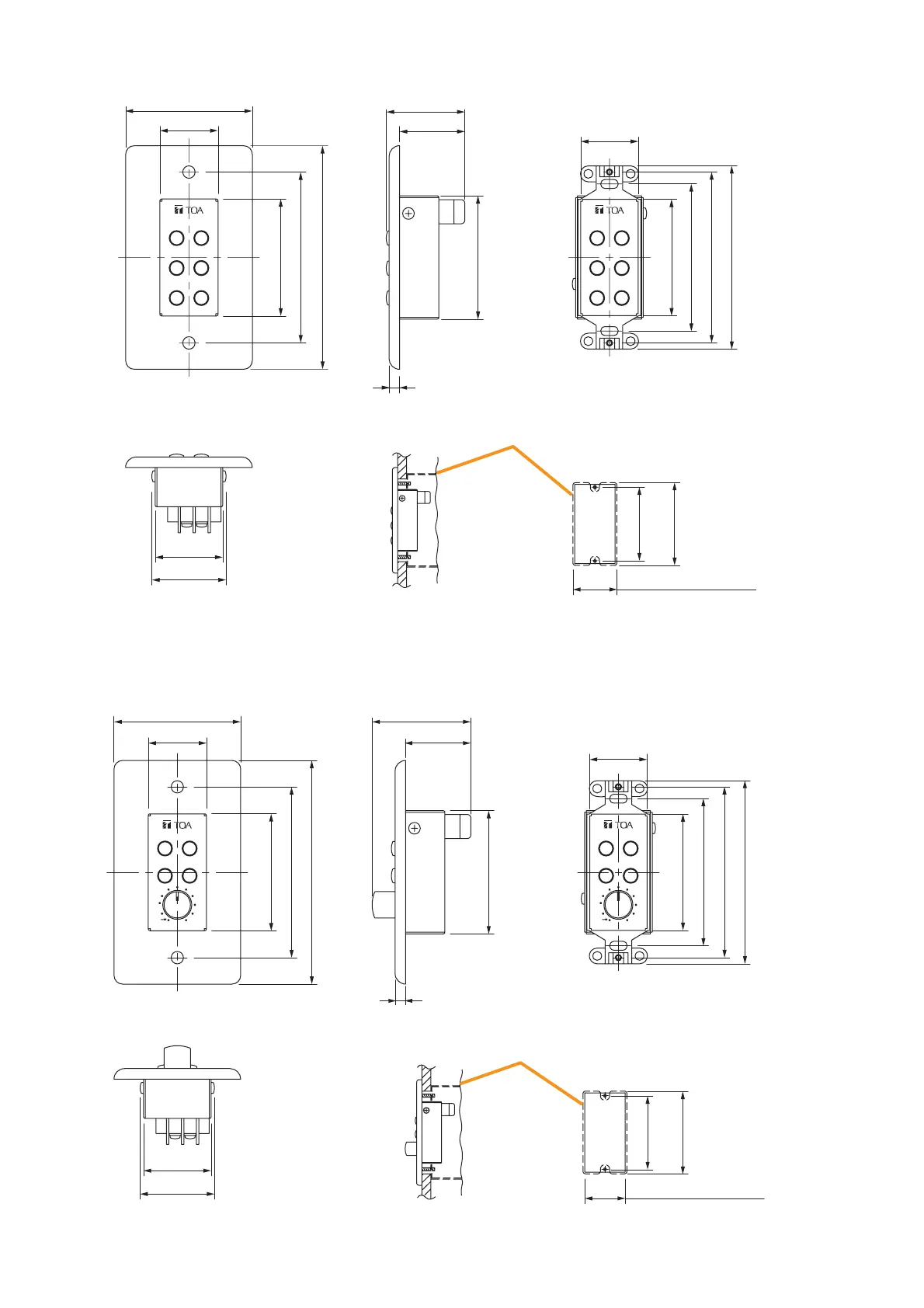 TOA

TOA

TOA

TOA