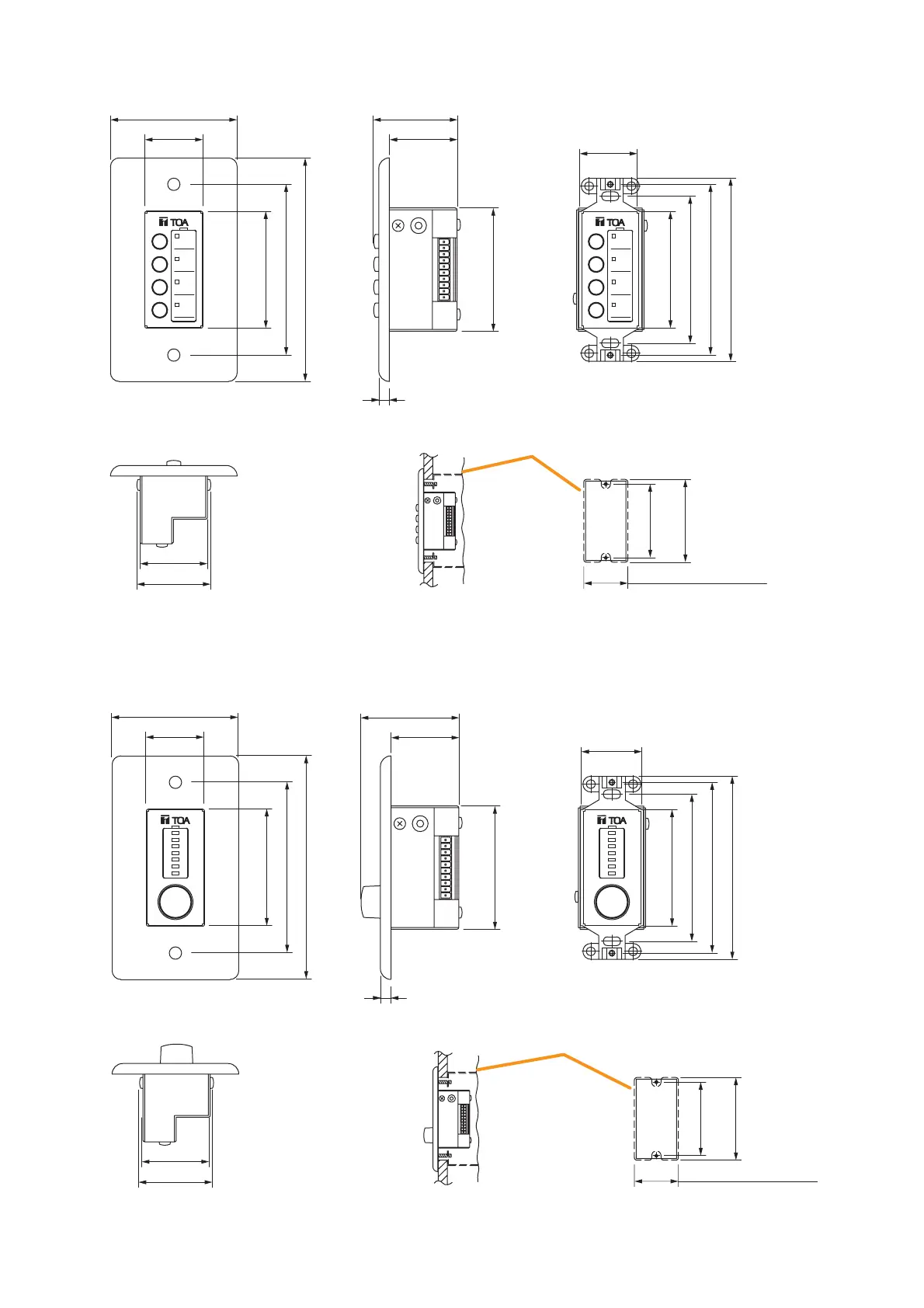 TOA

TOA

TOA

TOA