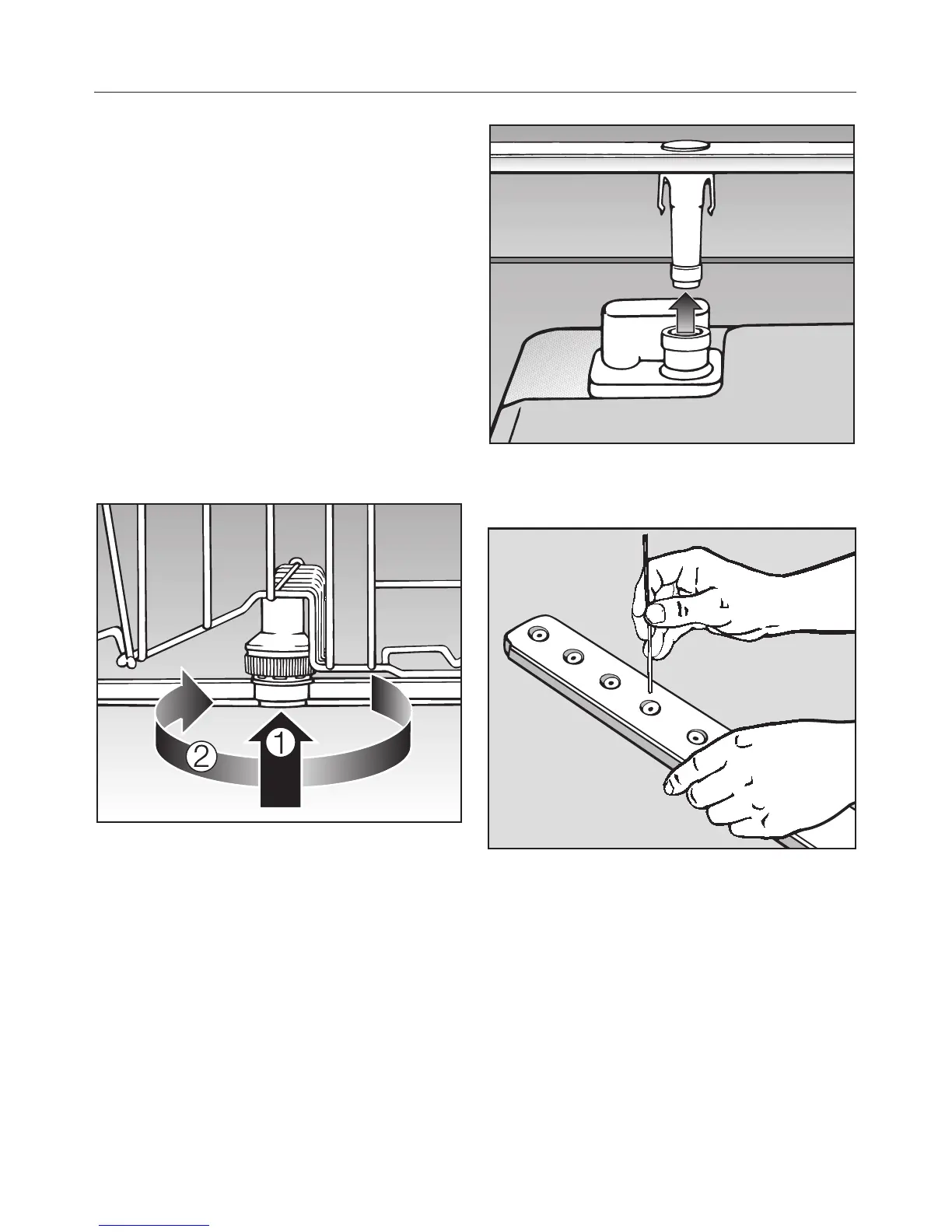 2
1