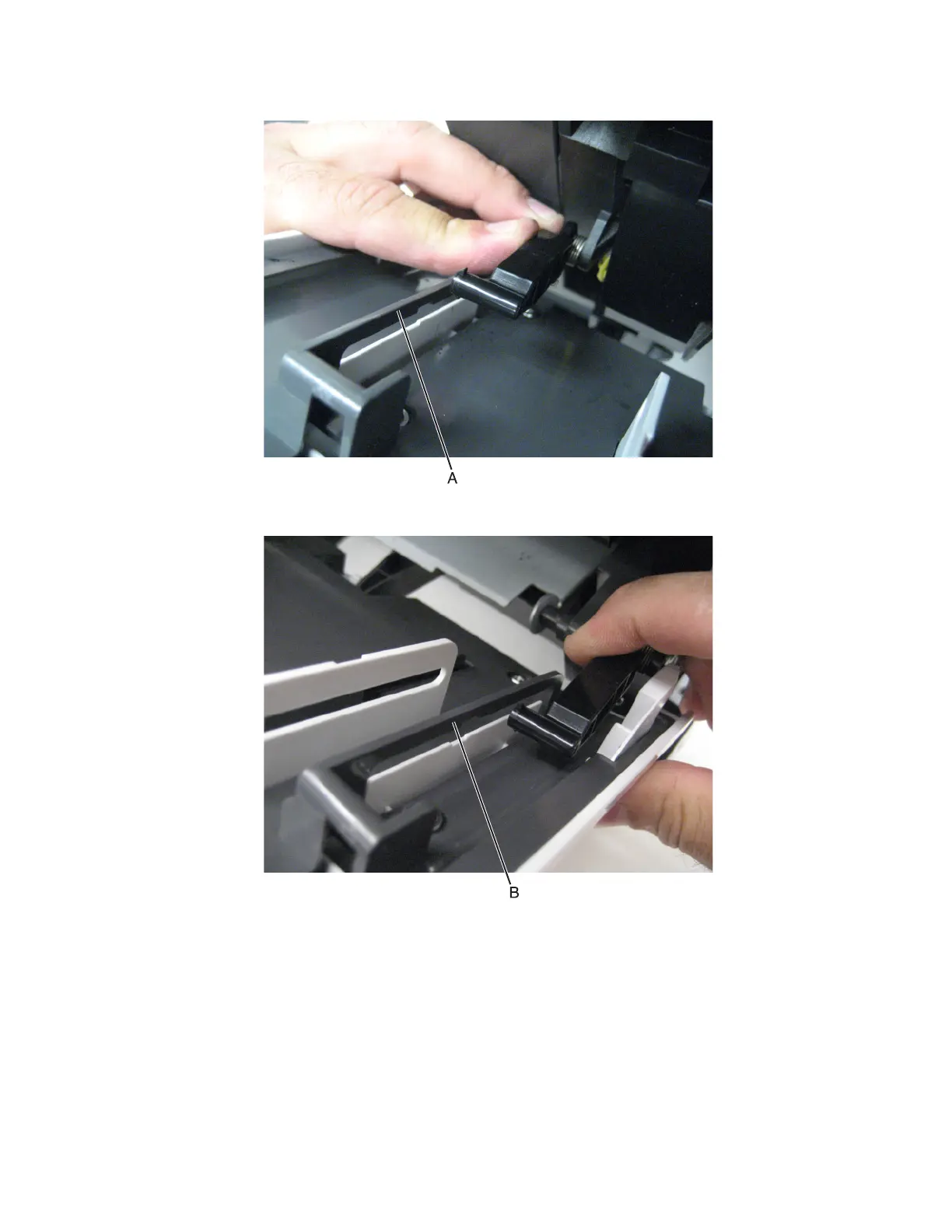 A

B