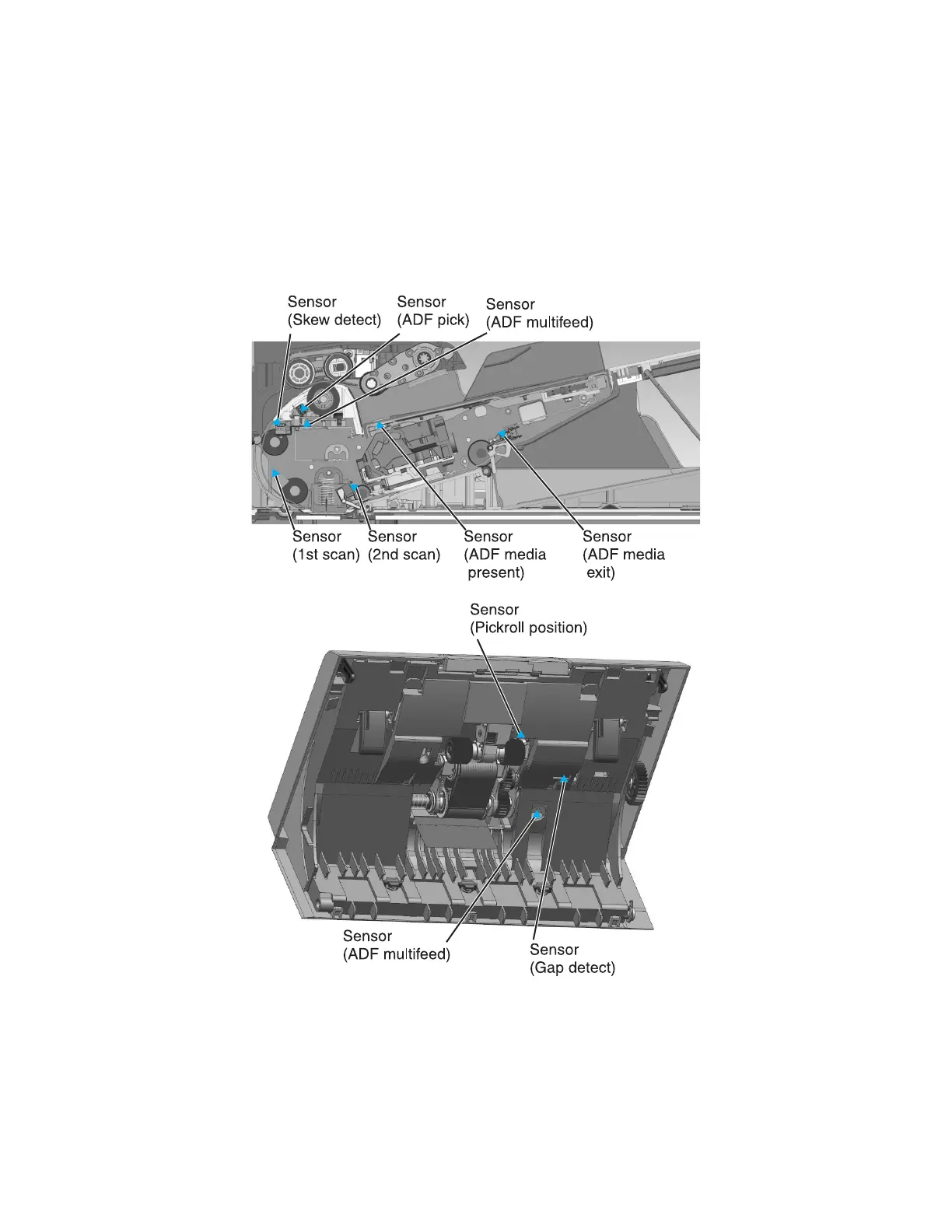 Sensor
(Skew detect)

Sensor
(ADF pick)

Sensor
(ADF multifeed)

Sensor
(1st scan)

Sensor
(2nd scan)

Sensor
(ADF media present)

Sensor
(ADF media exit)

Sensor
(Pickroll position)

Sensor
(ADF multifeed)

Sensor
(Gap detect)