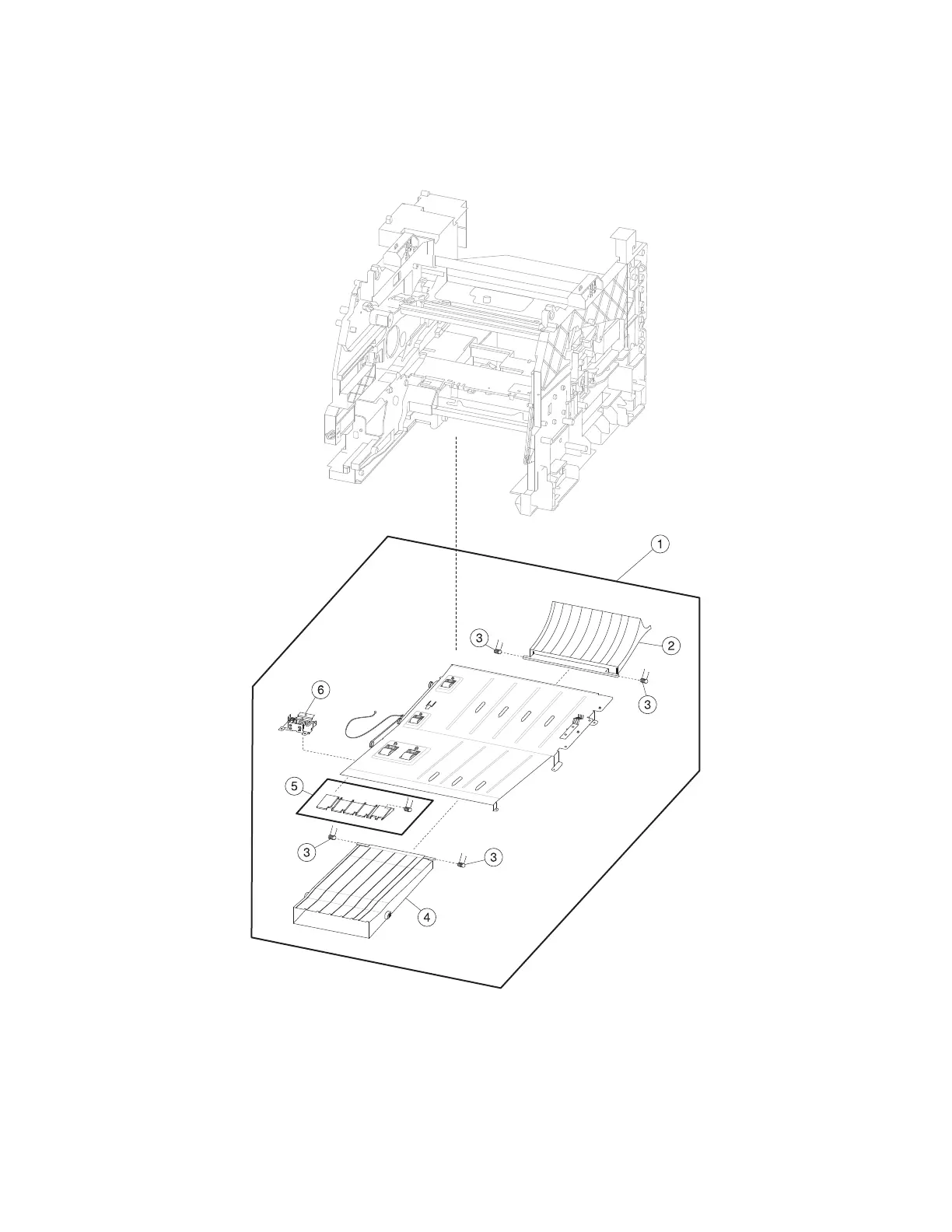 1

3

2

3

6

5

3

3

4