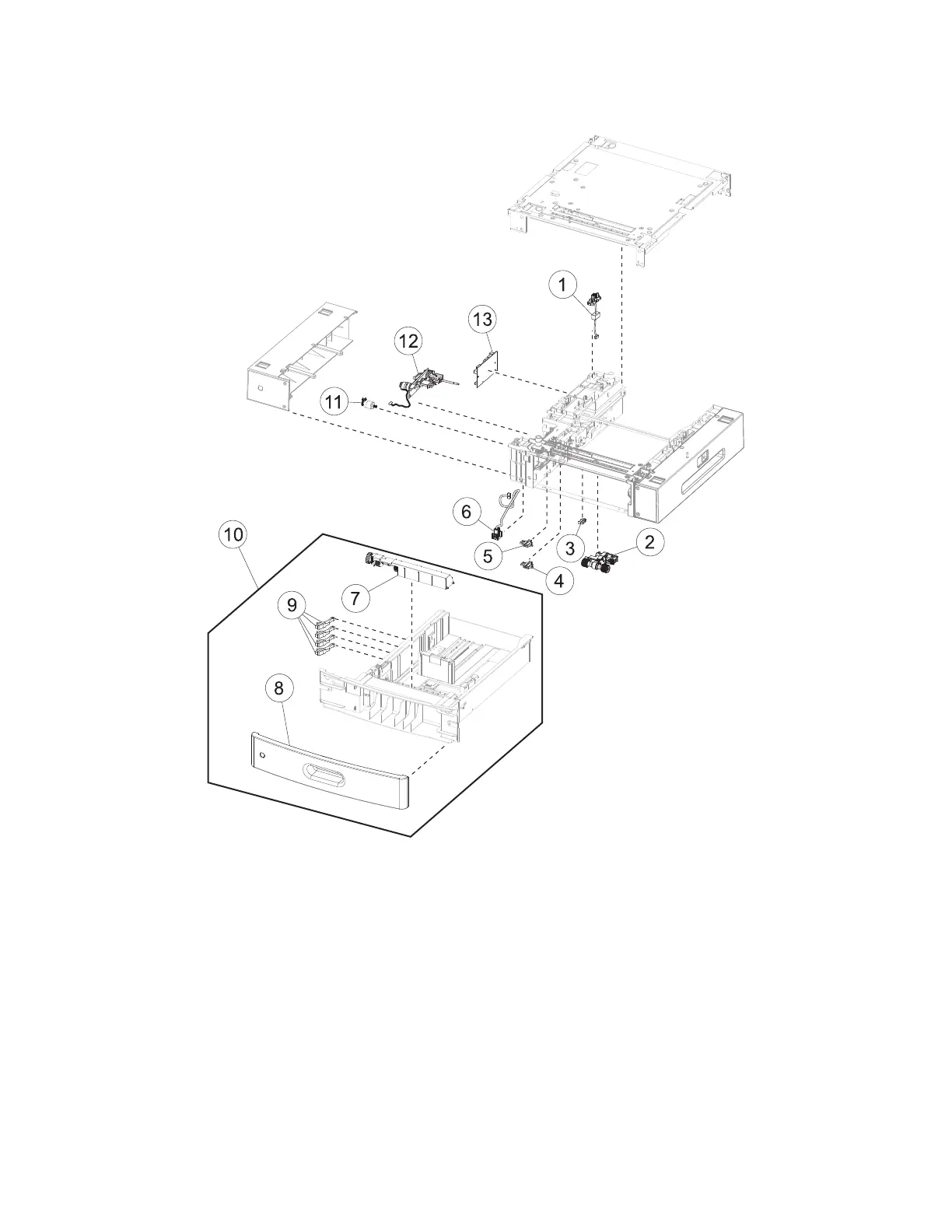 1
13
12
11
6
10
5
3
2
4
7
9
8