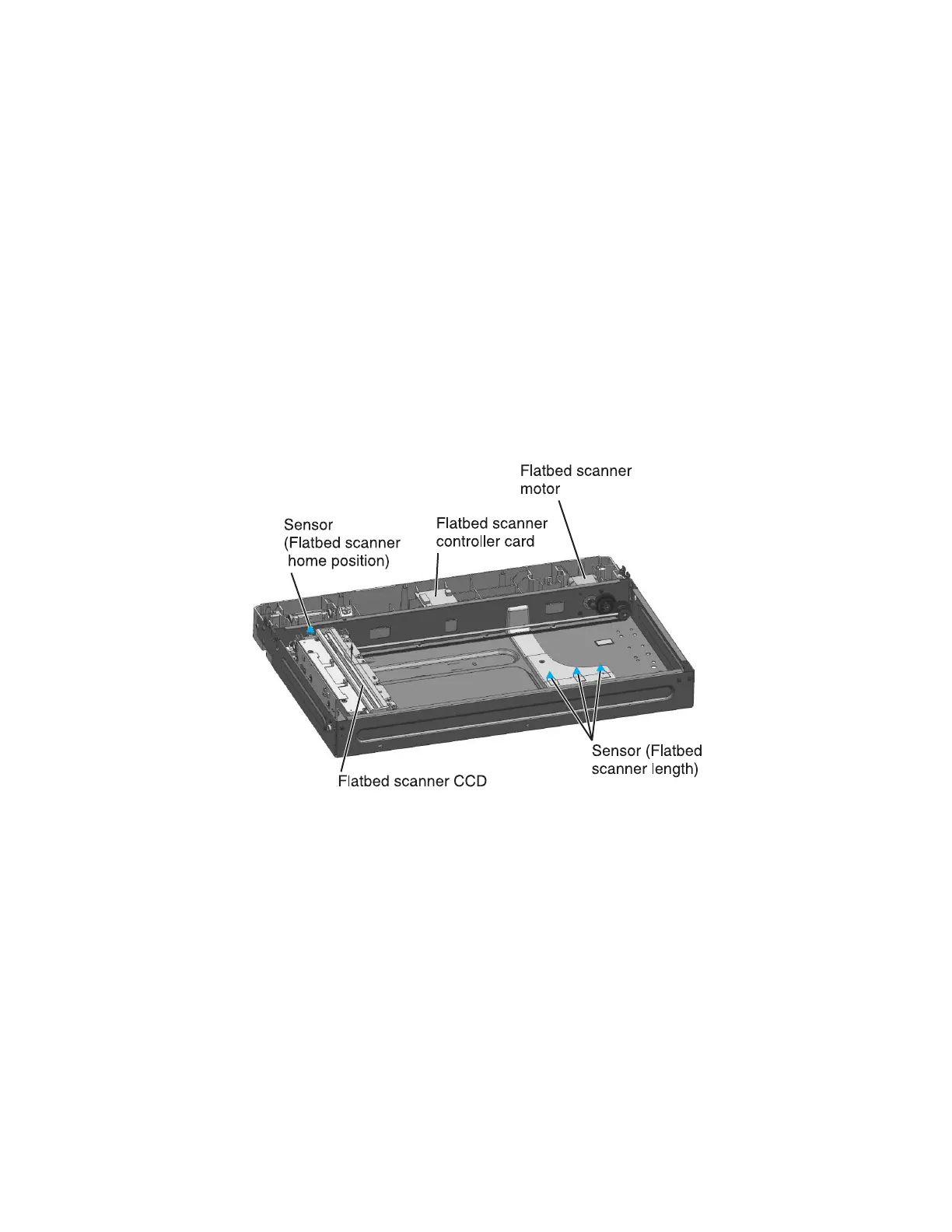 Flatbed scanner motor

Sensor (Flatbed scanner home position)

Flatbed scanner controller card

Sensor (Flatbed scanner length)

Flatbed scanner CCD