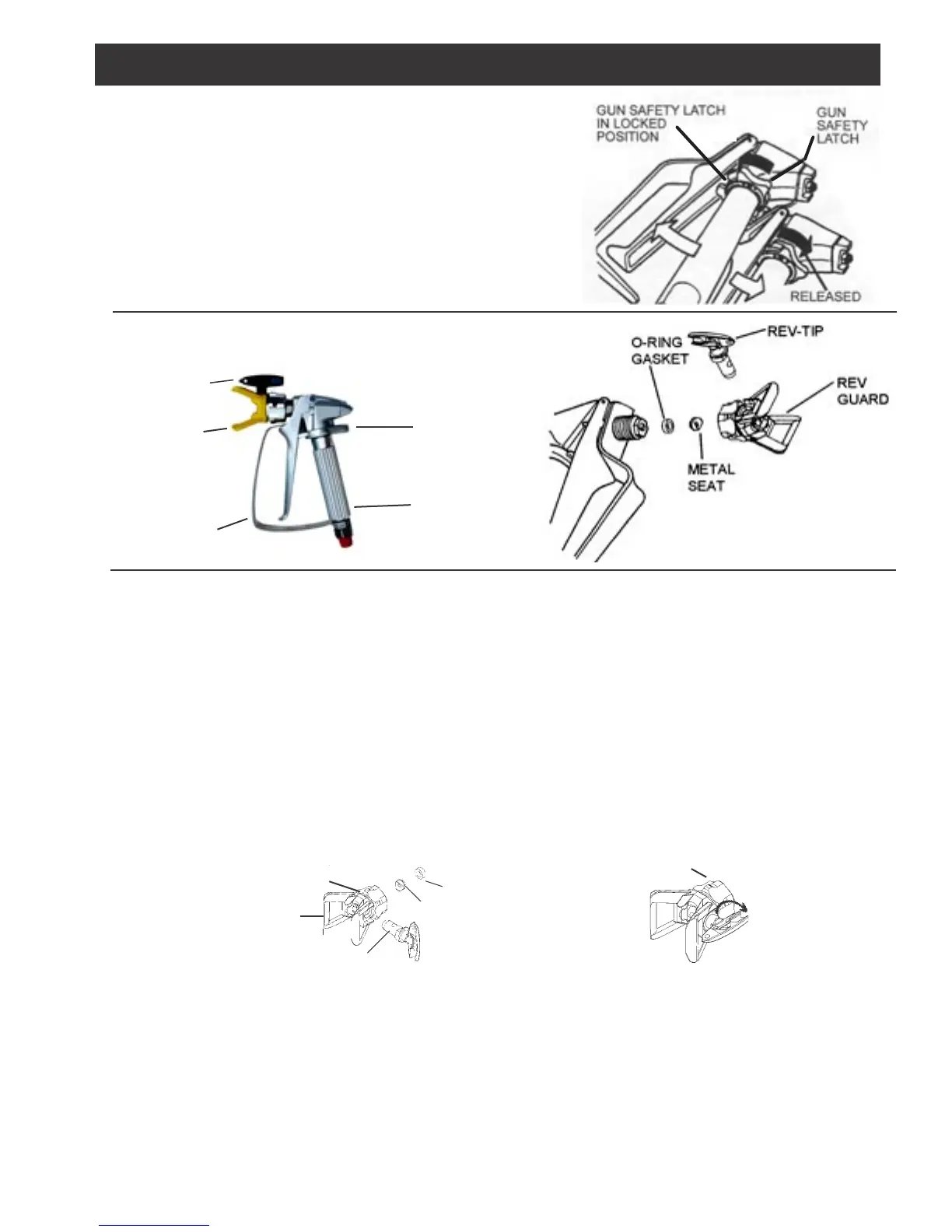 GUN SAFETY LATCH IN LOCKED POSITION

GUN SAFETY LATCH

RELEASED

O-RING GASKET

REV-TIP

REV GUARD

METAL SEAT