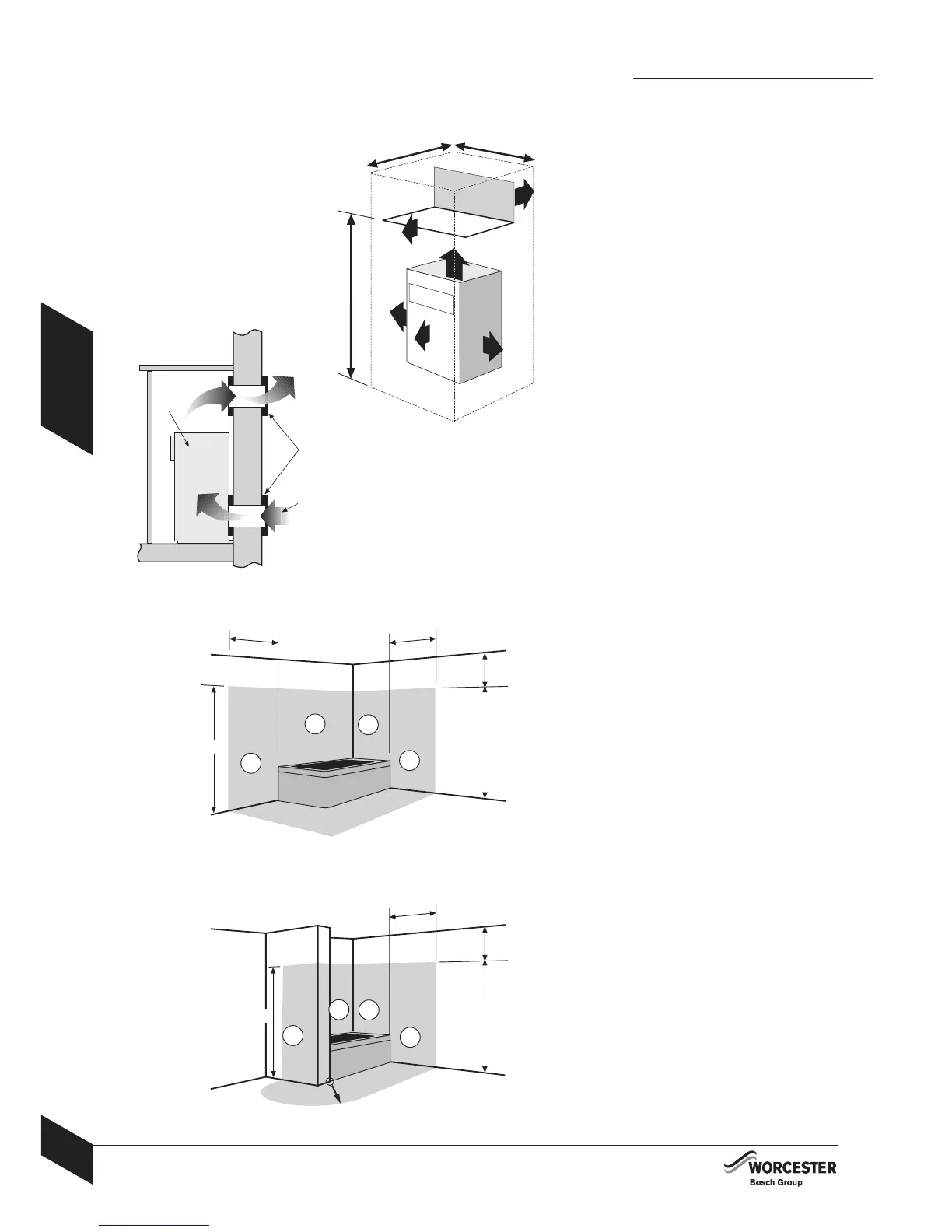 WORCESTER
Bosch Group