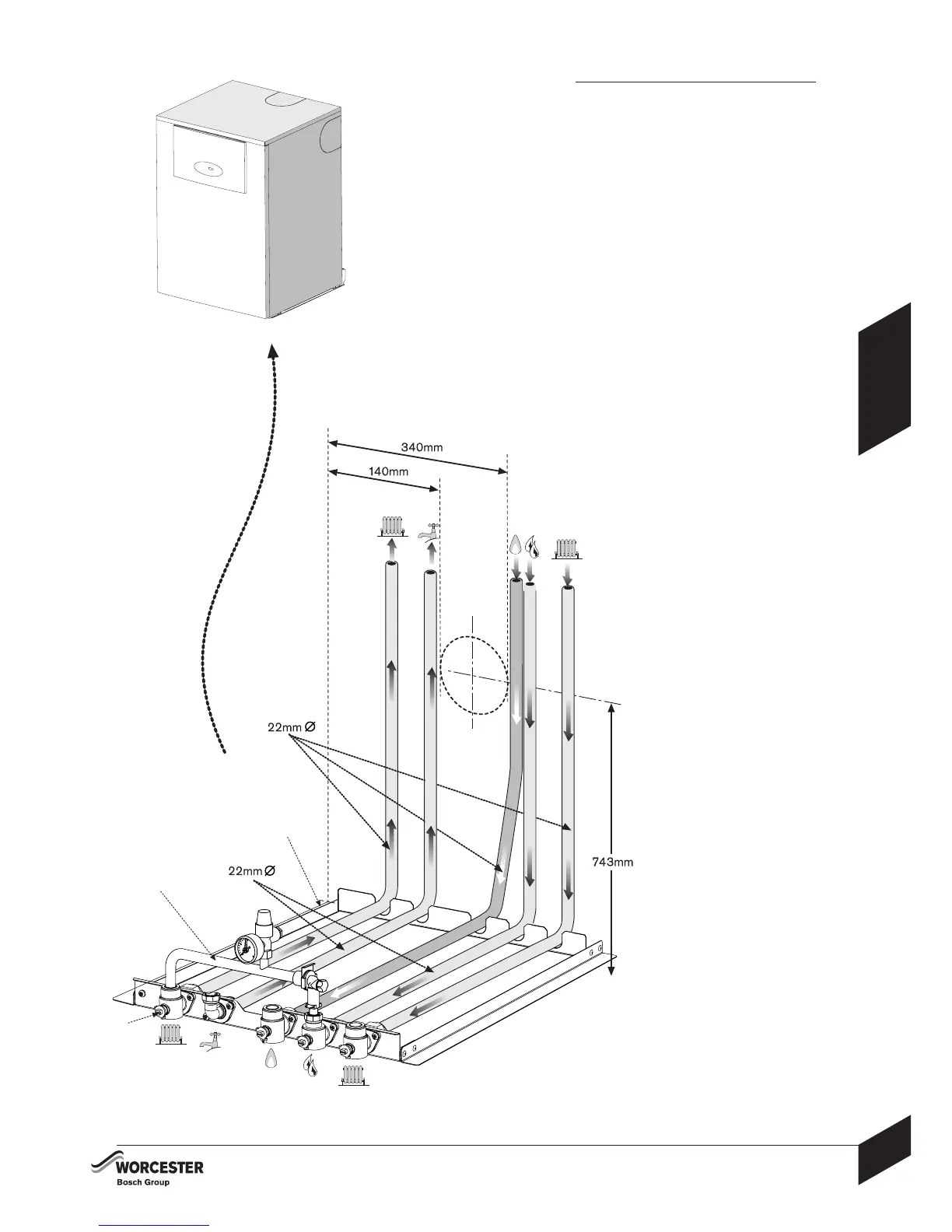 340mm

140mm

22mm Ø

22mm Ø

743mm

WORCESTER
Bosch Group