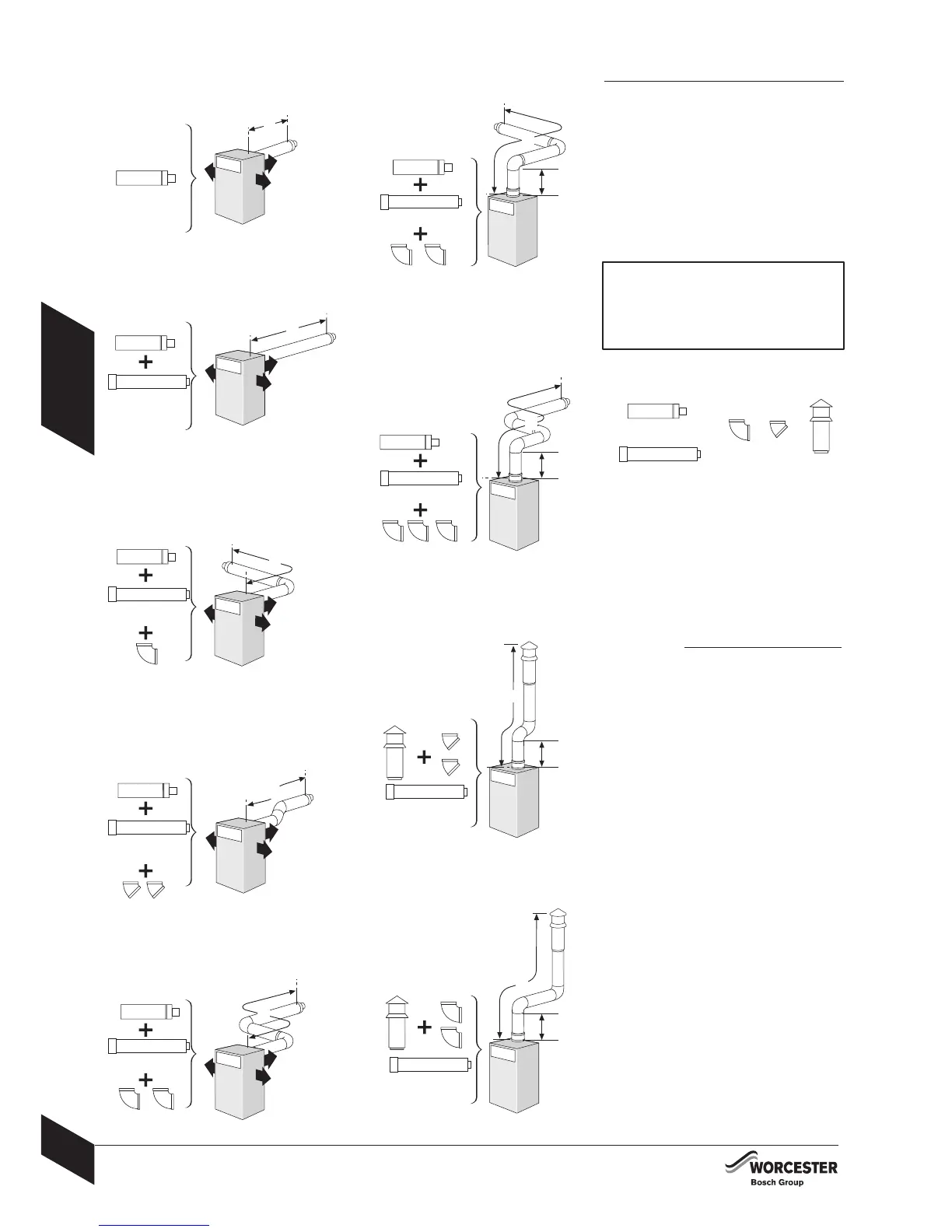 WORCESTER
Bosch Group