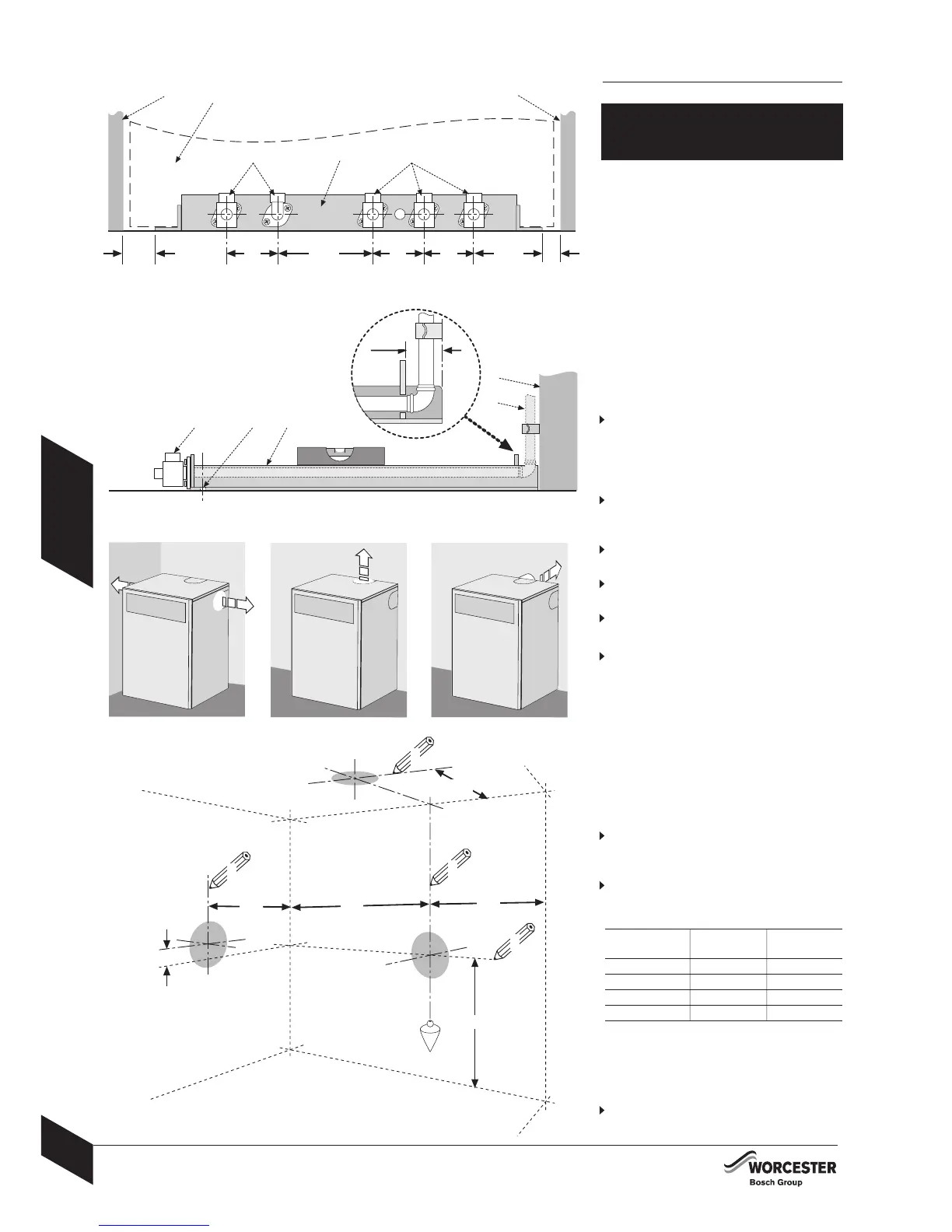 WORCESTER
Bosch Group