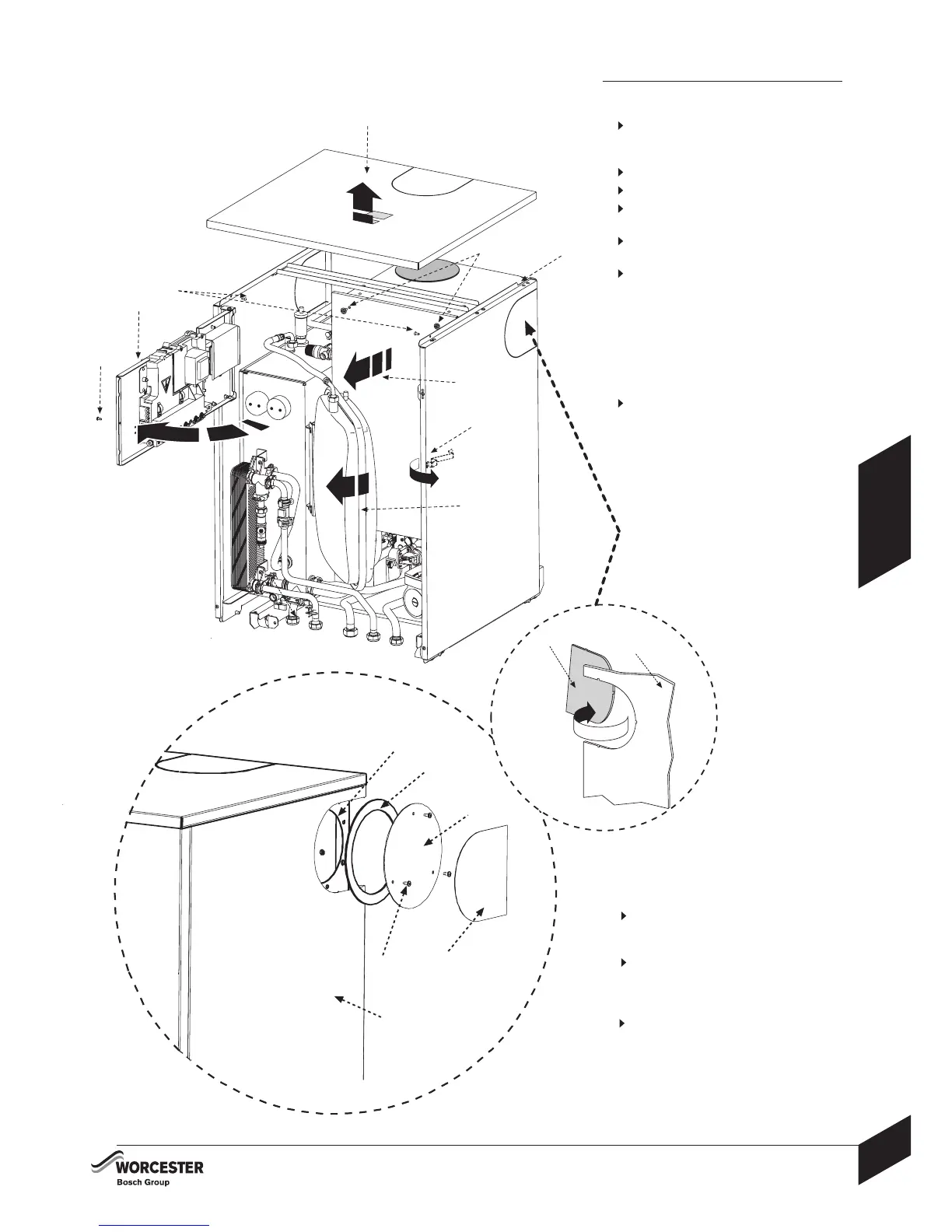 WORCESTER
Bosch Group