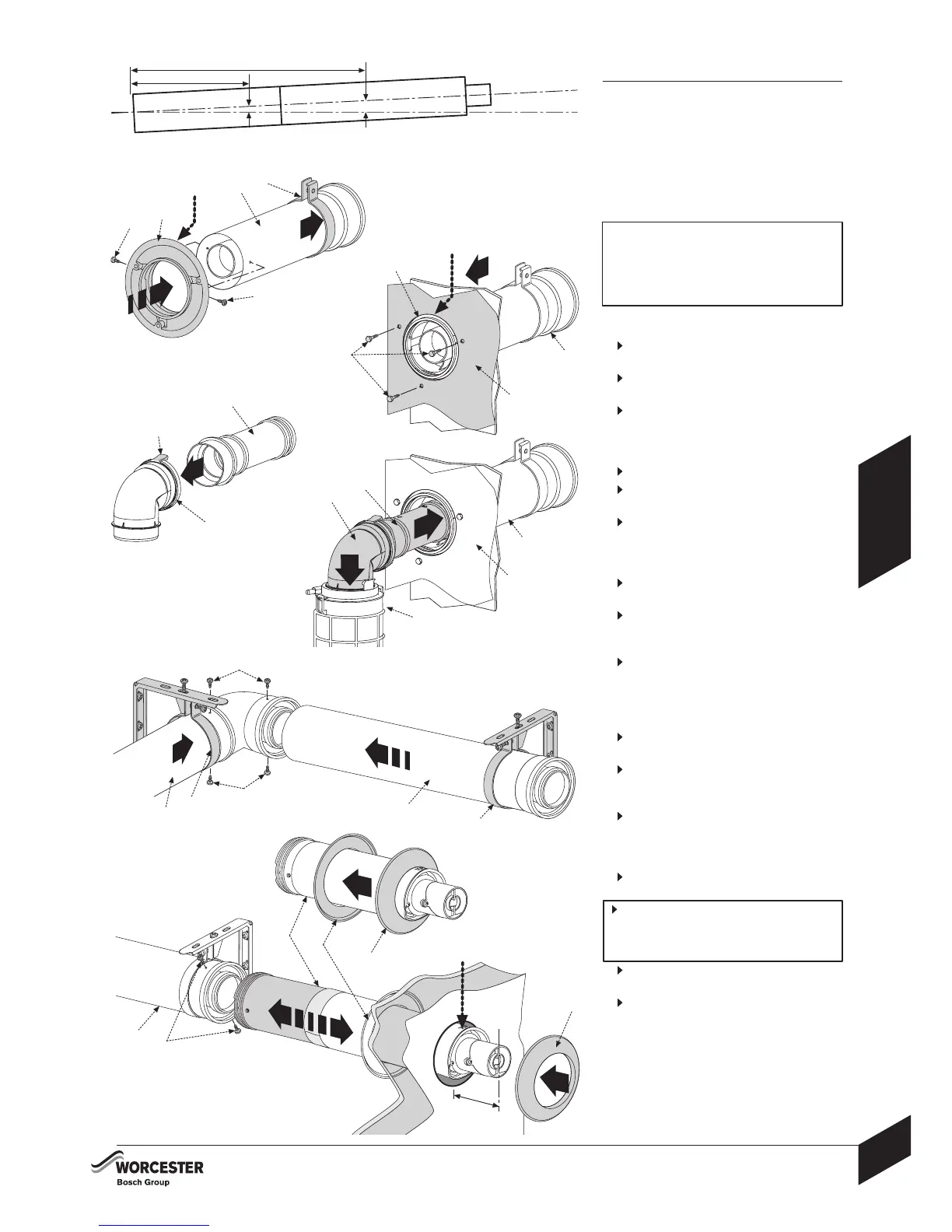 WORCESTER
Bosch Group