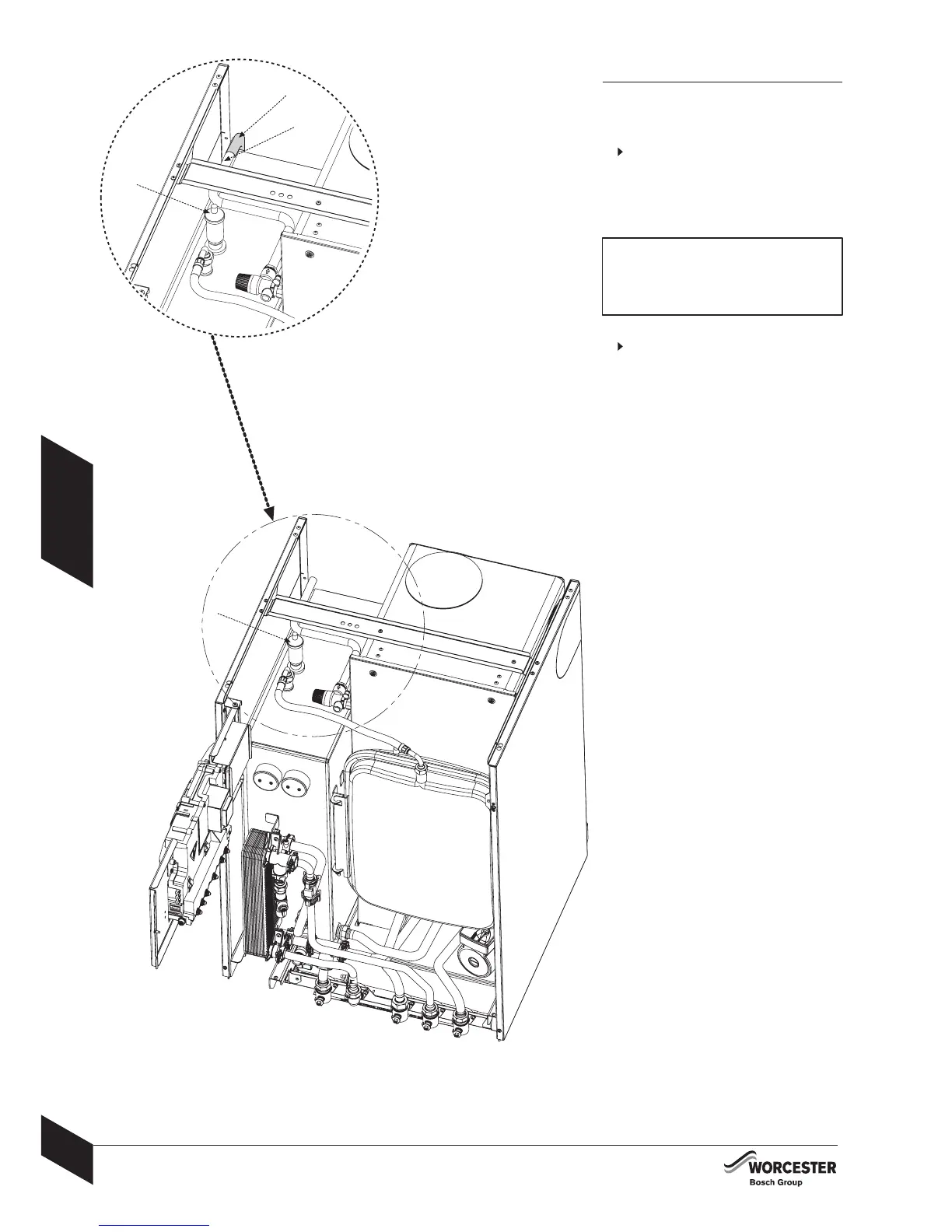 WORCESTER
Bosch Group