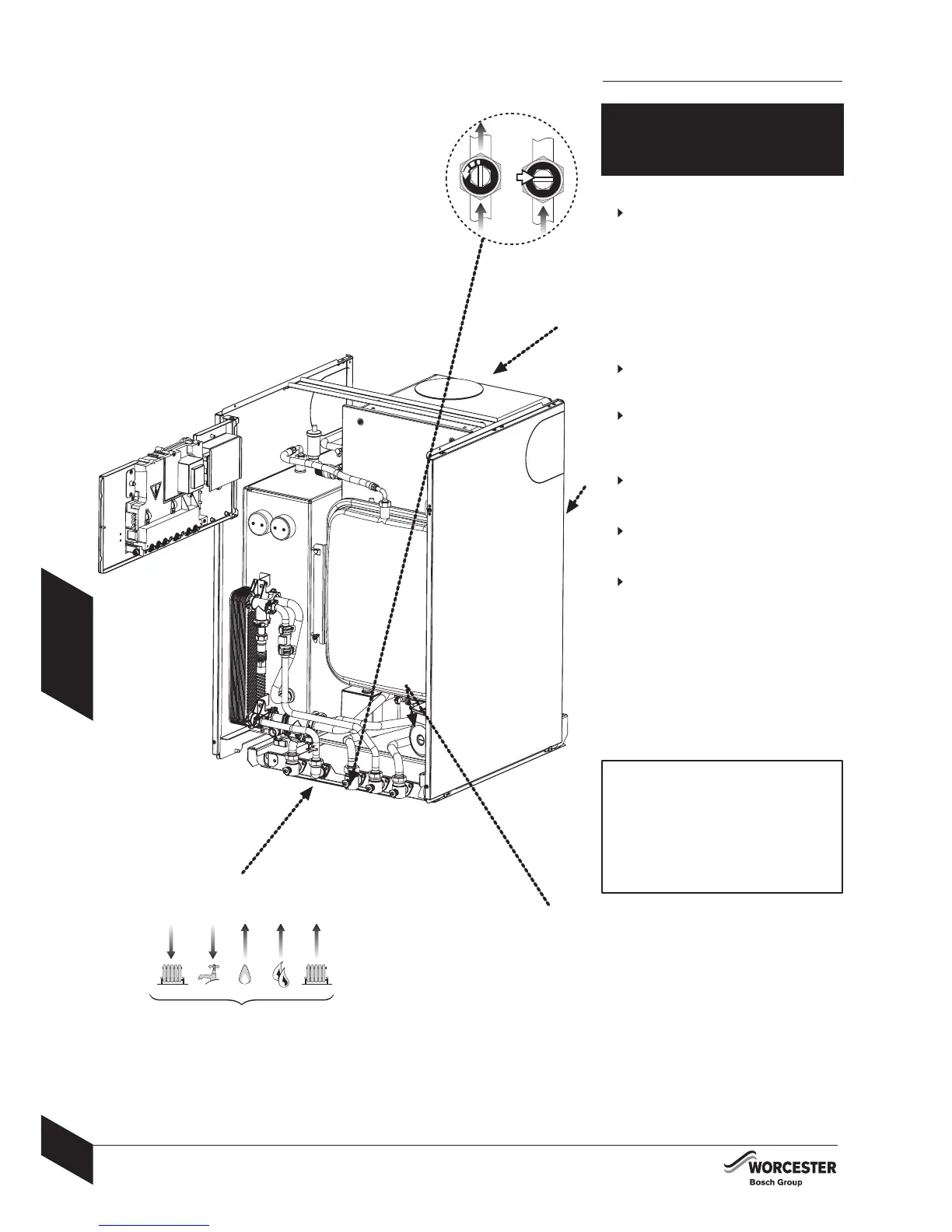 WORCESTER
Bosch Group