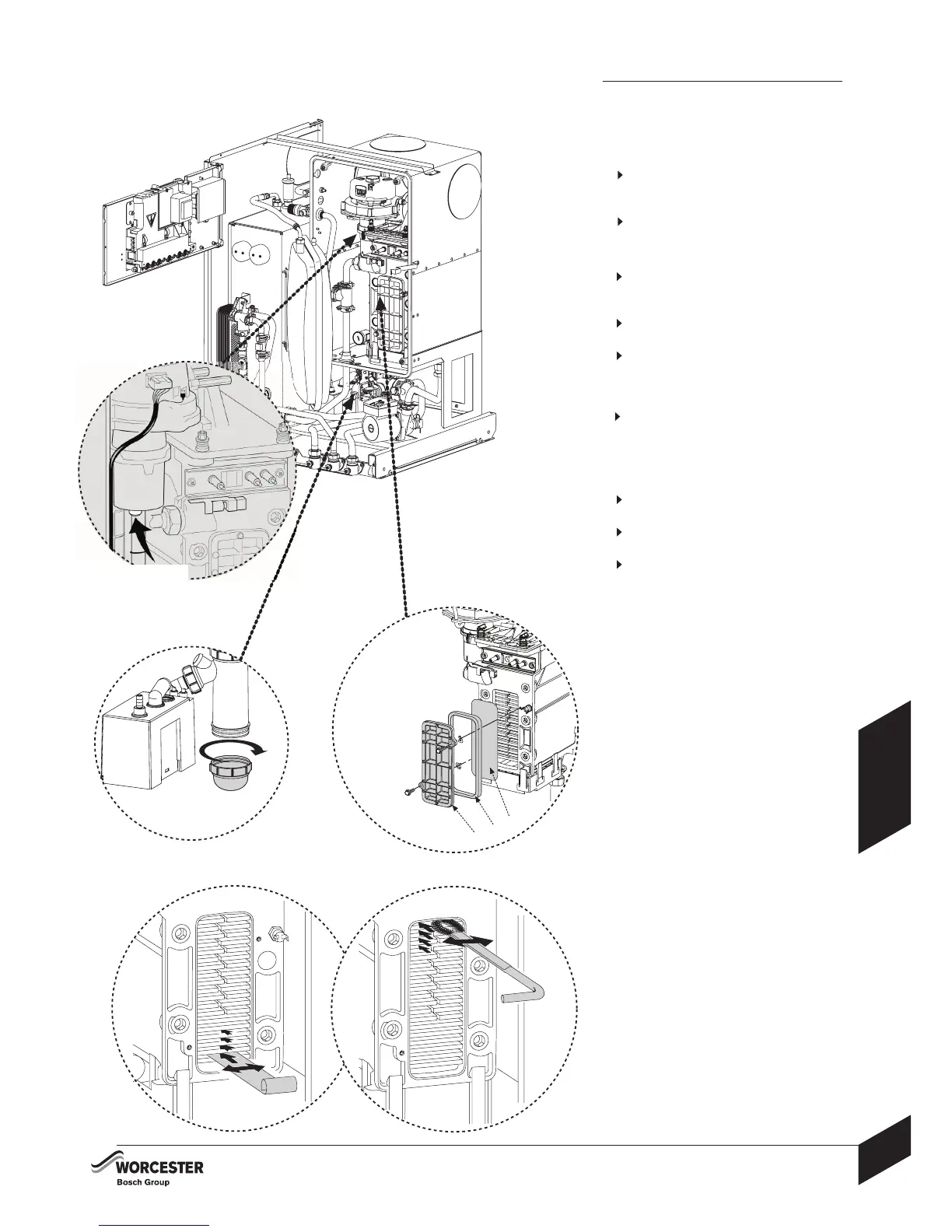 WORCESTER
Bosch Group