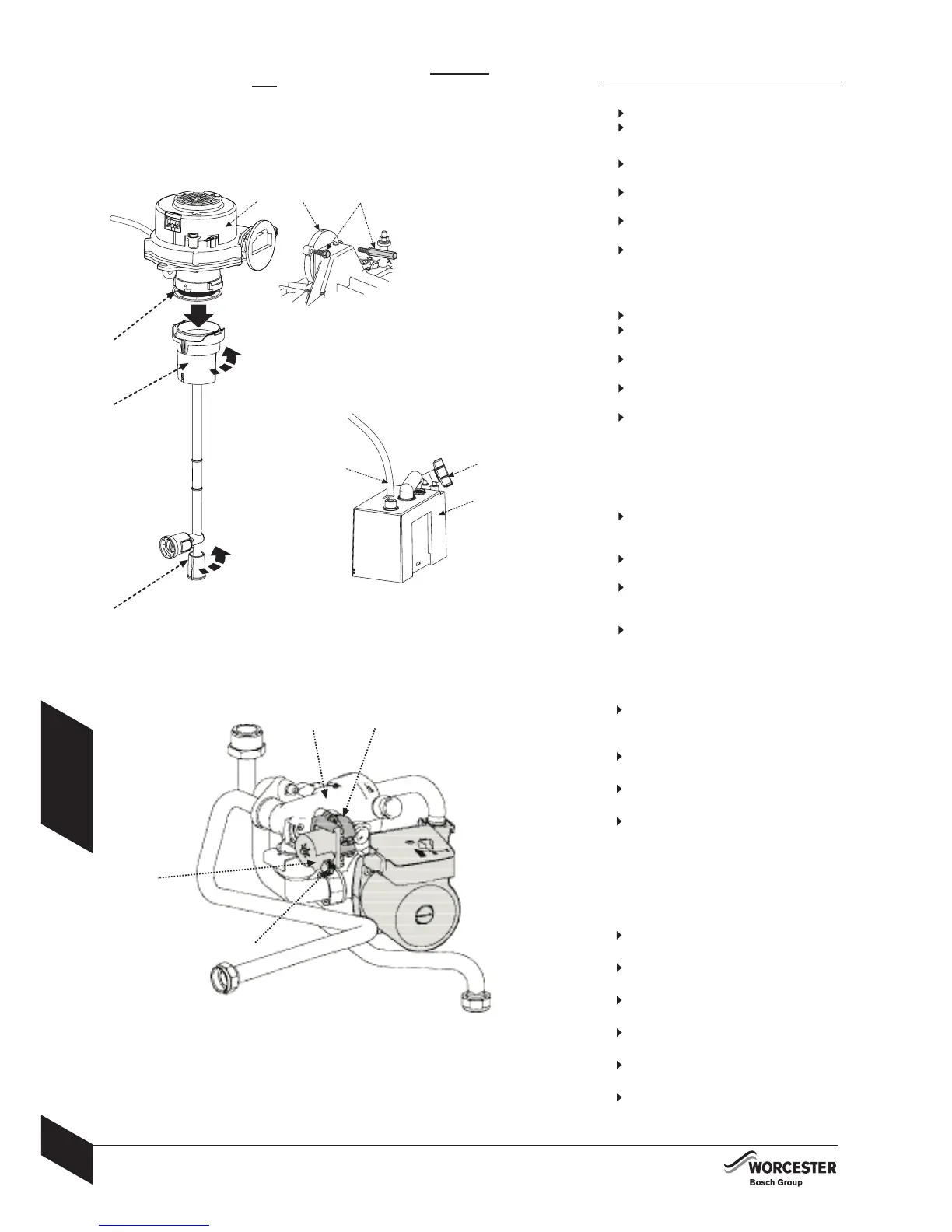 WORCESTER
Bosch Group