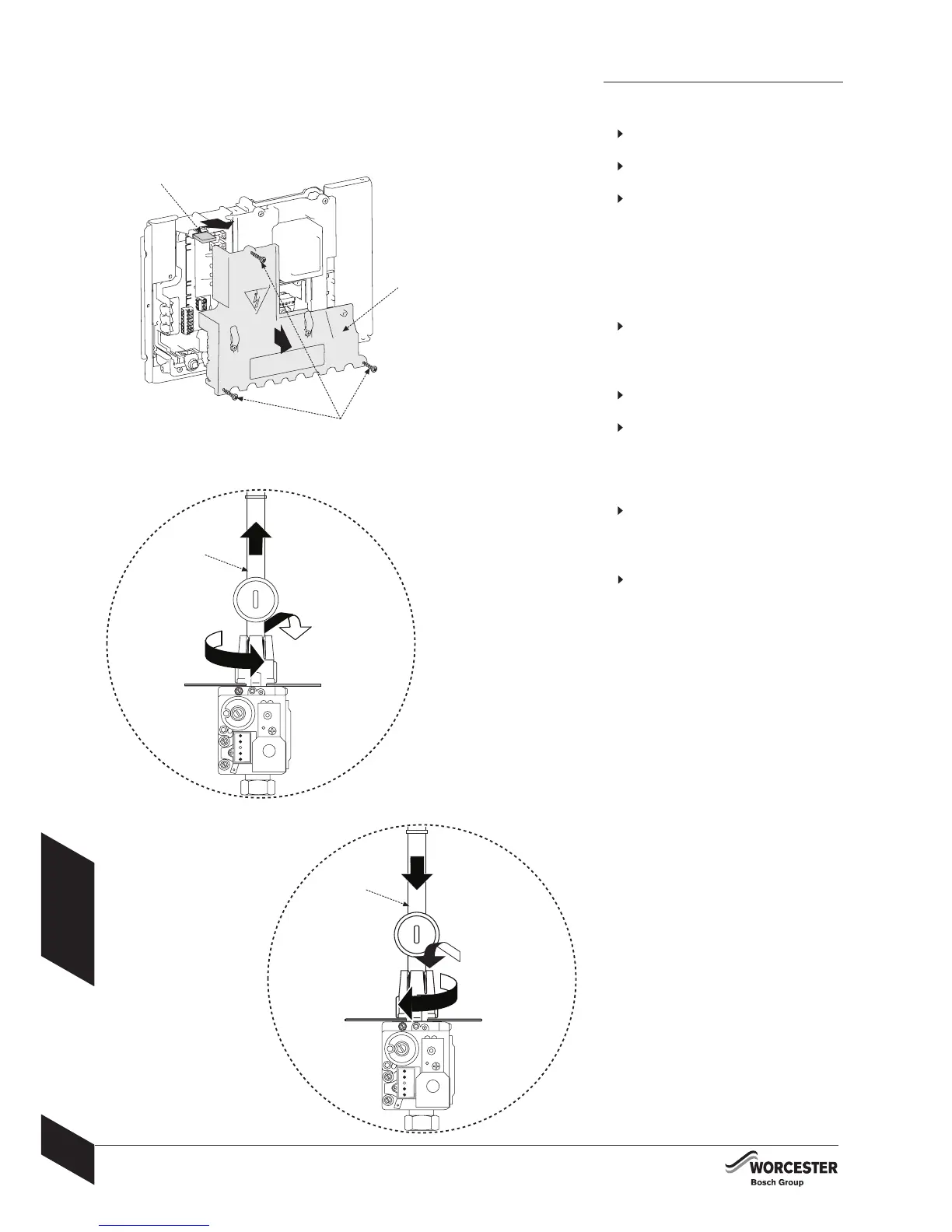 WORCESTER
Bosch Group