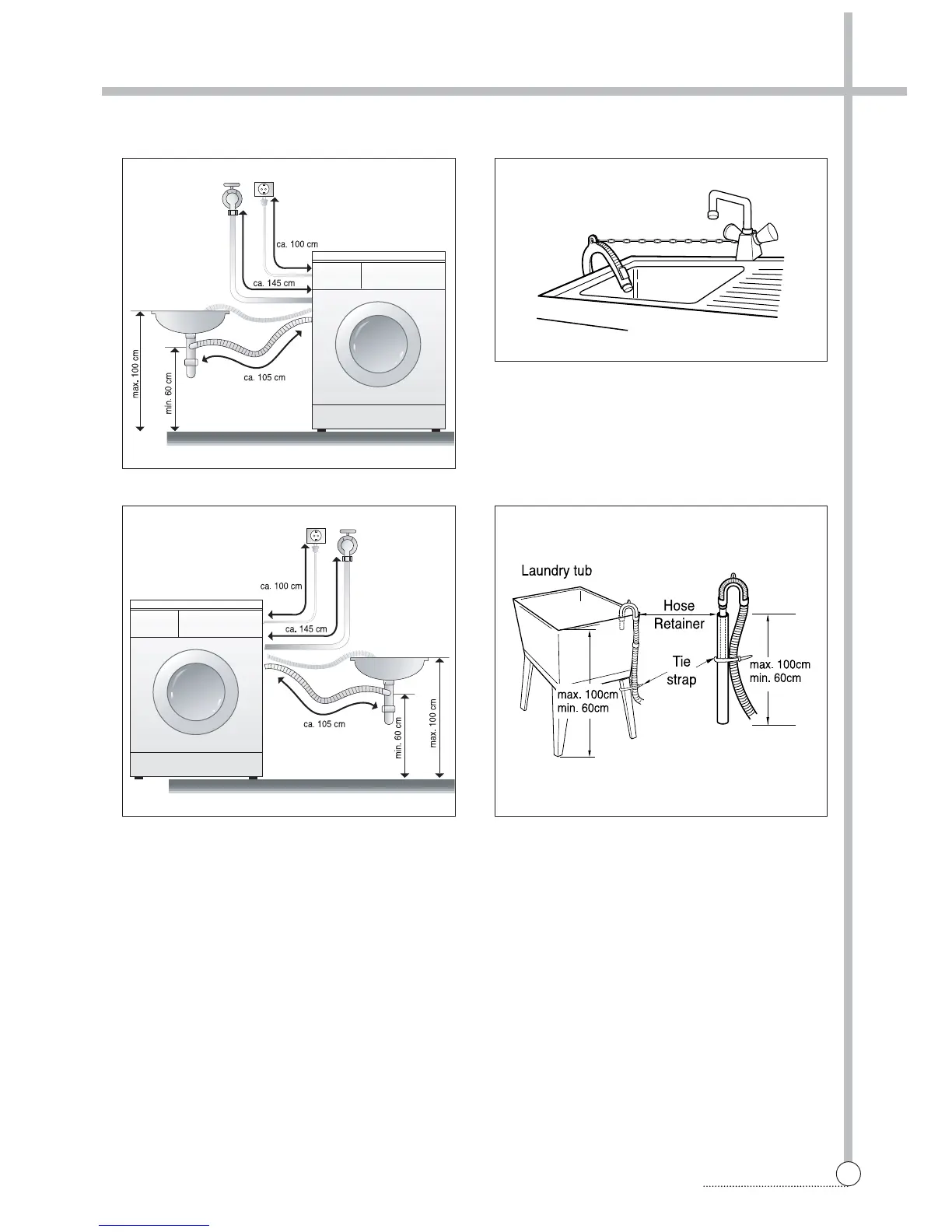 ca. 100 cm

ca. 145 cm

max. 100 cm

min. 60 cm

ca. 105 cm

ca. 100 cm

ca. 145 cm

ca. 105 cm

min. 60 cm

max. 100 cm

Laundry tub

Hose Retainer

Tie strap

max. 100cm min. 60cm

max. 100cm min. 60cm