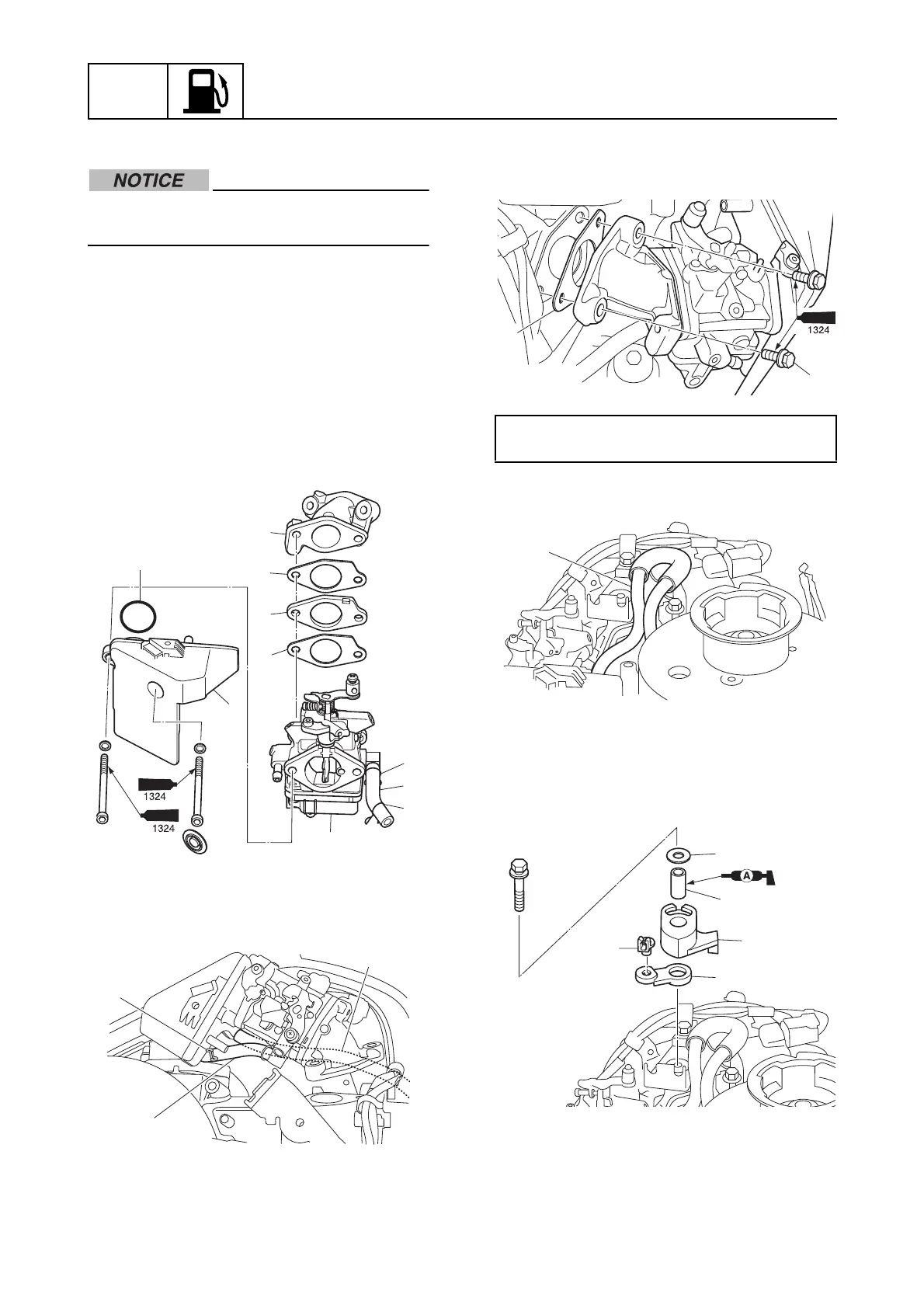 NOTICE

1324

1324

1324

A