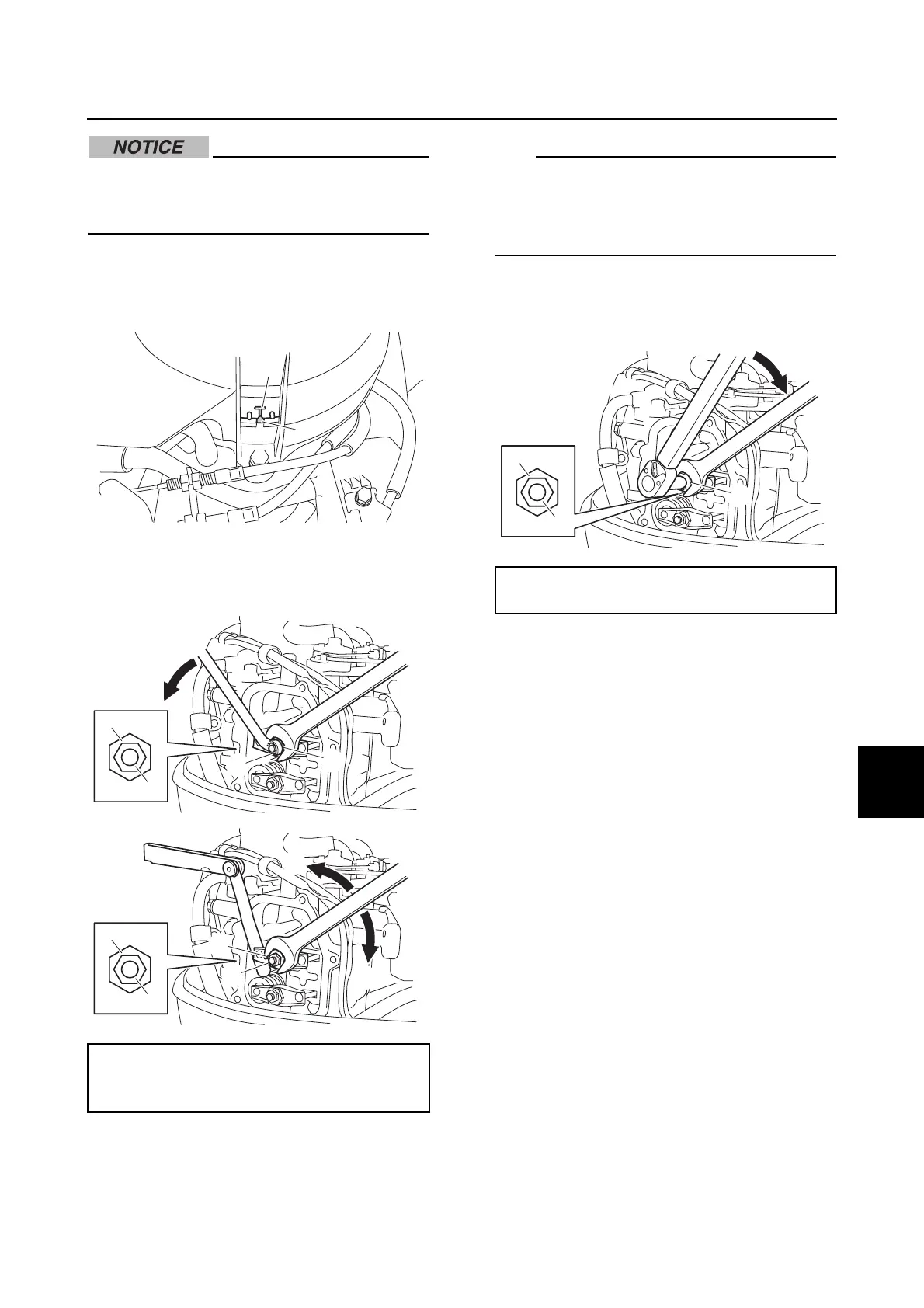 NOTICE