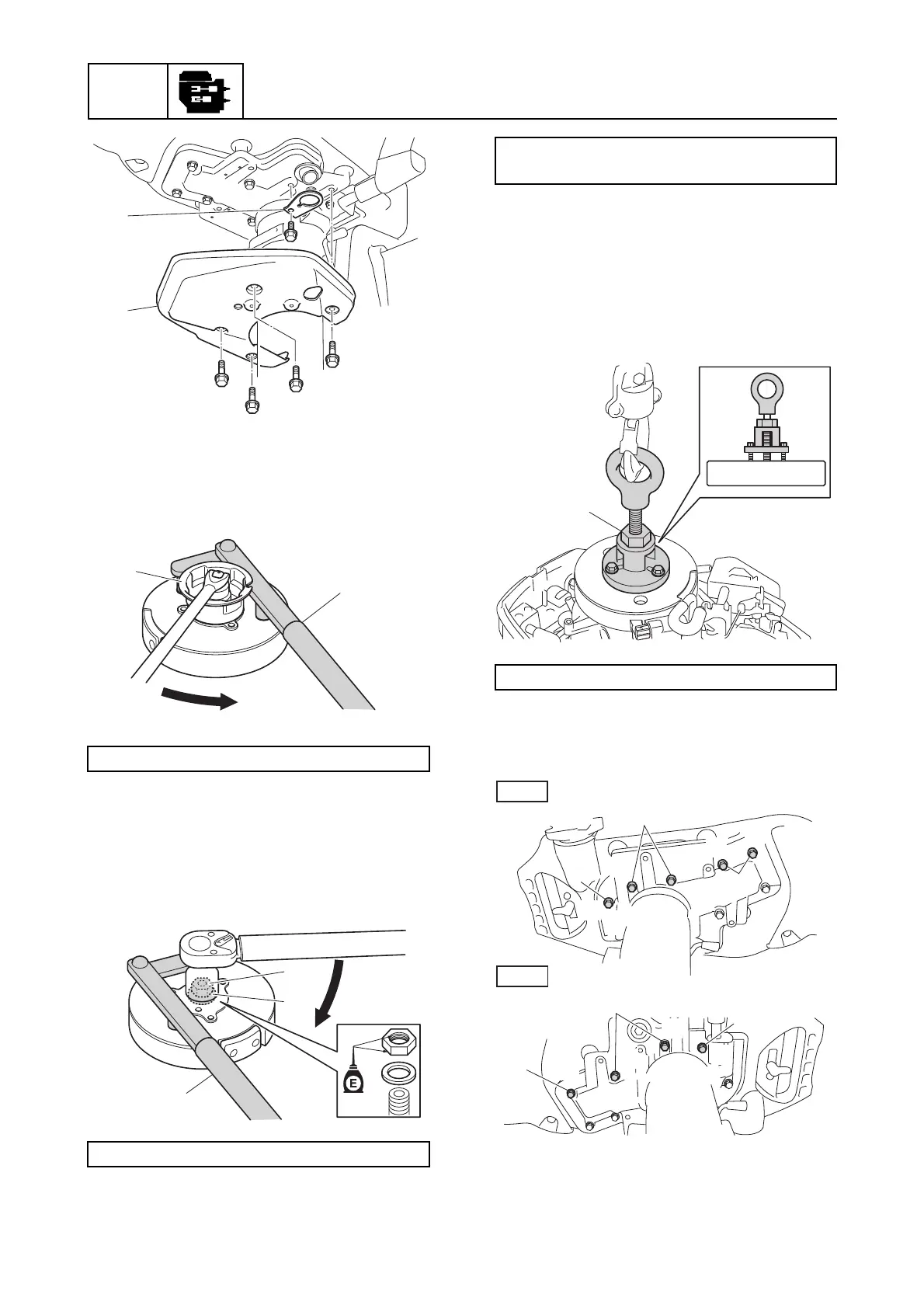 E