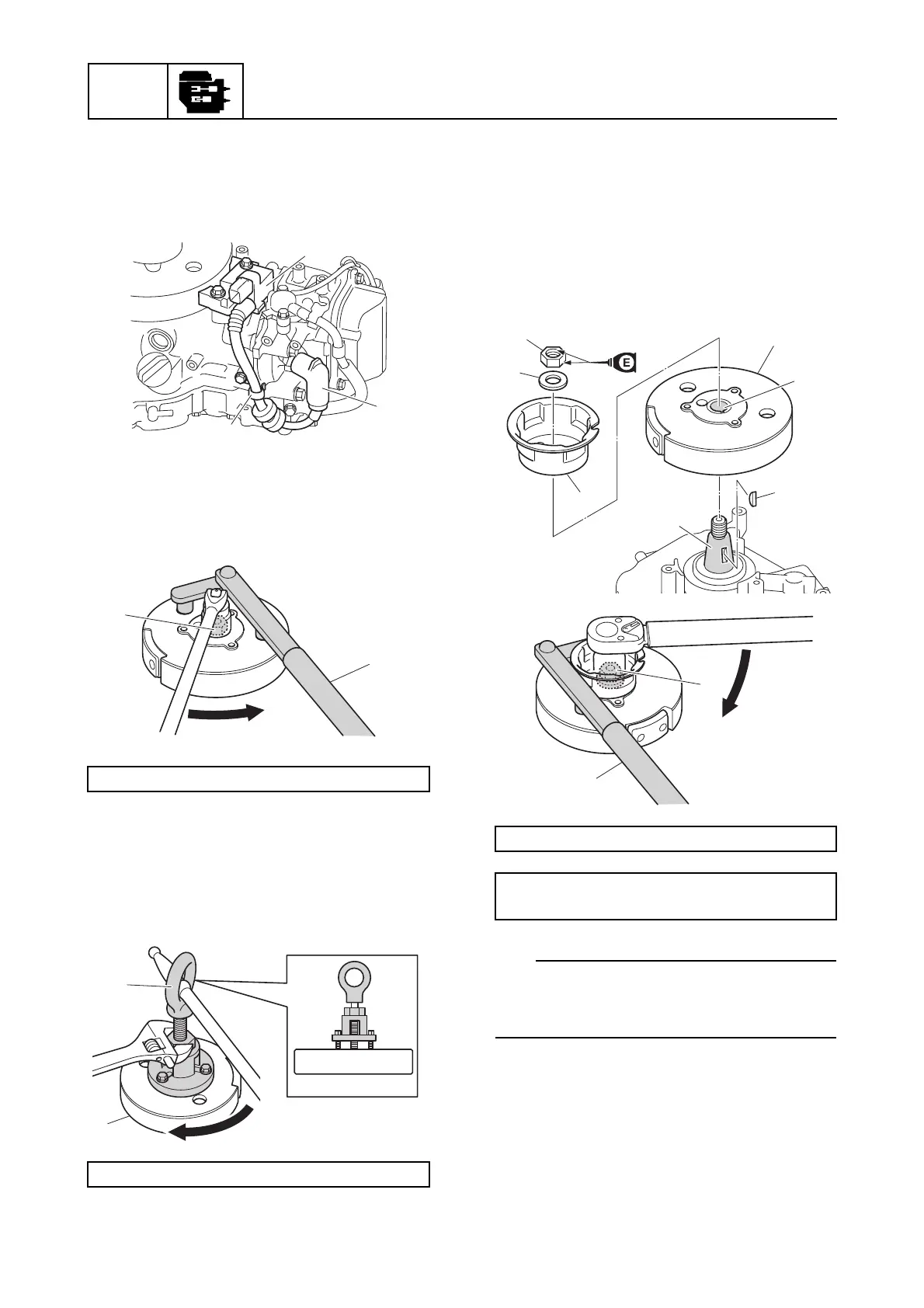 E