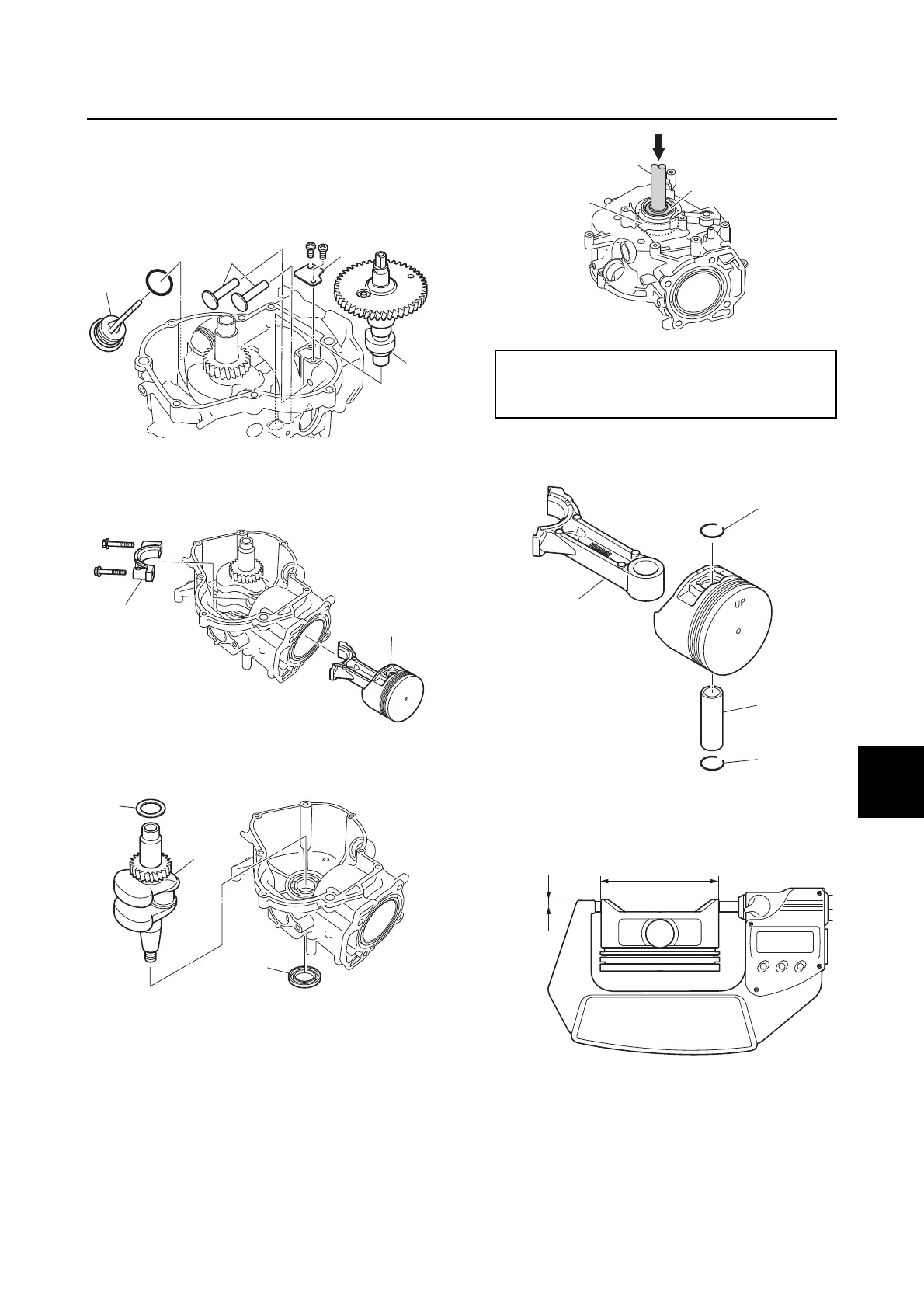 UP