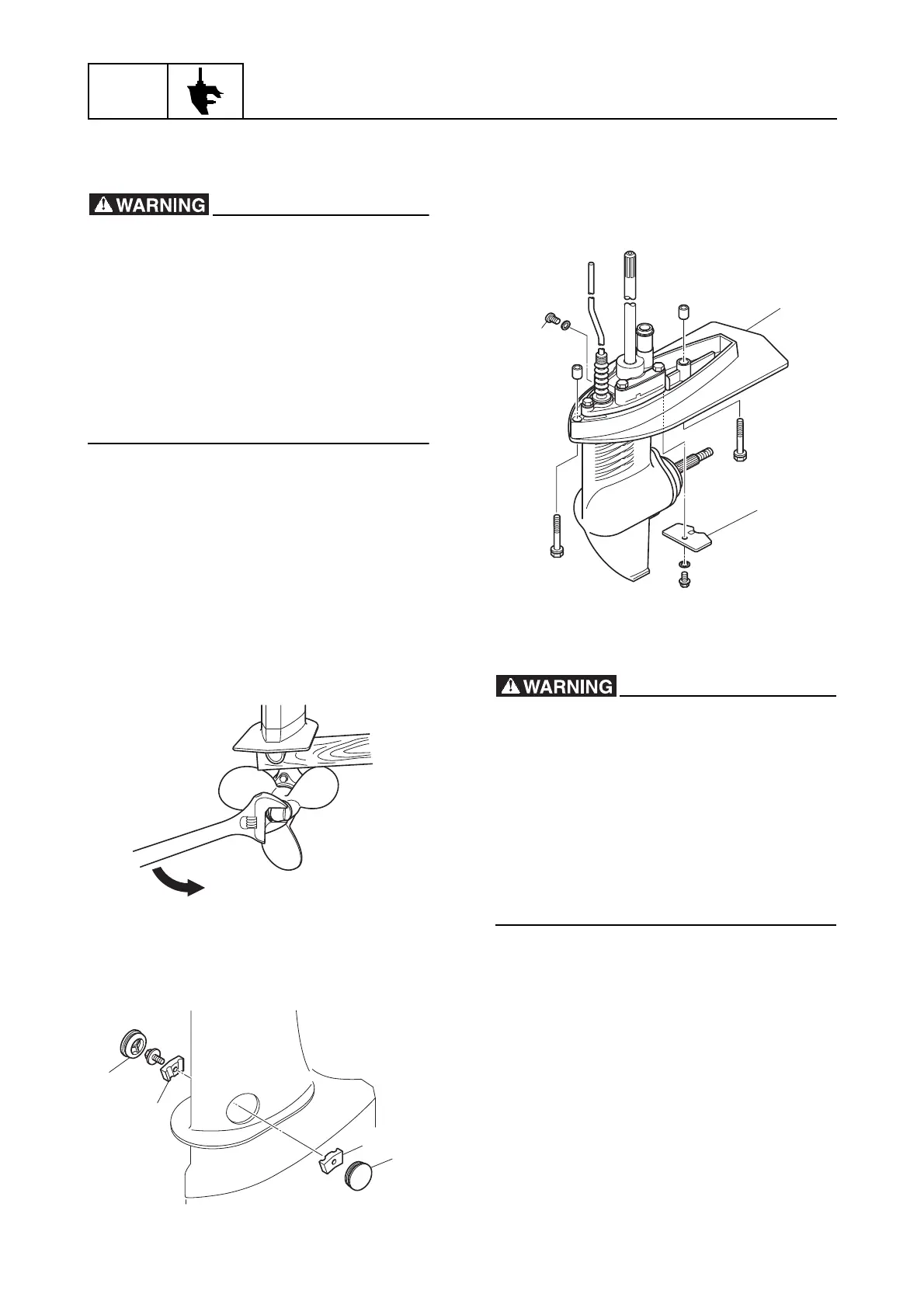 WARNING

WARNING