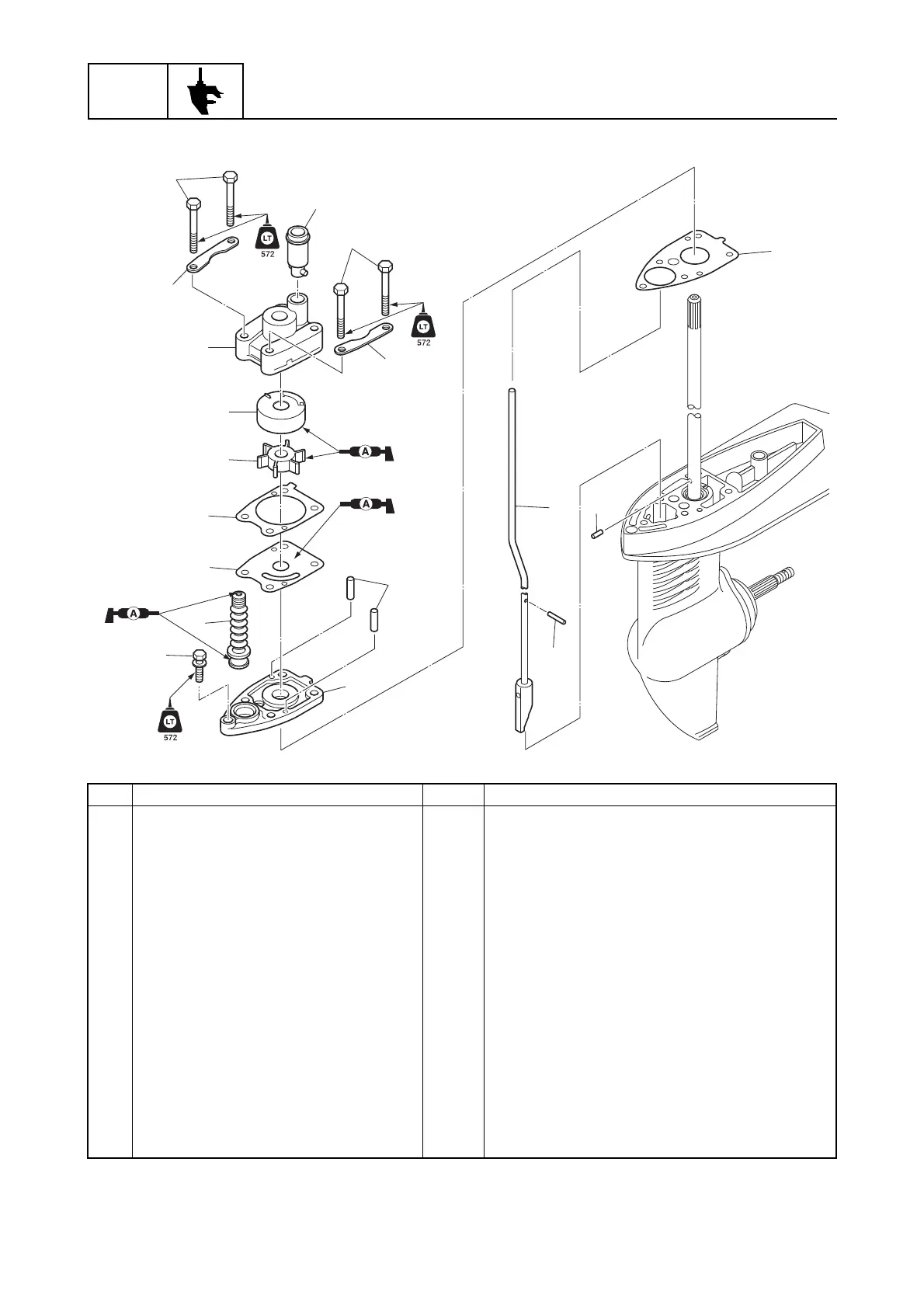 LT
572

LT
572

A

A

A

LT
572