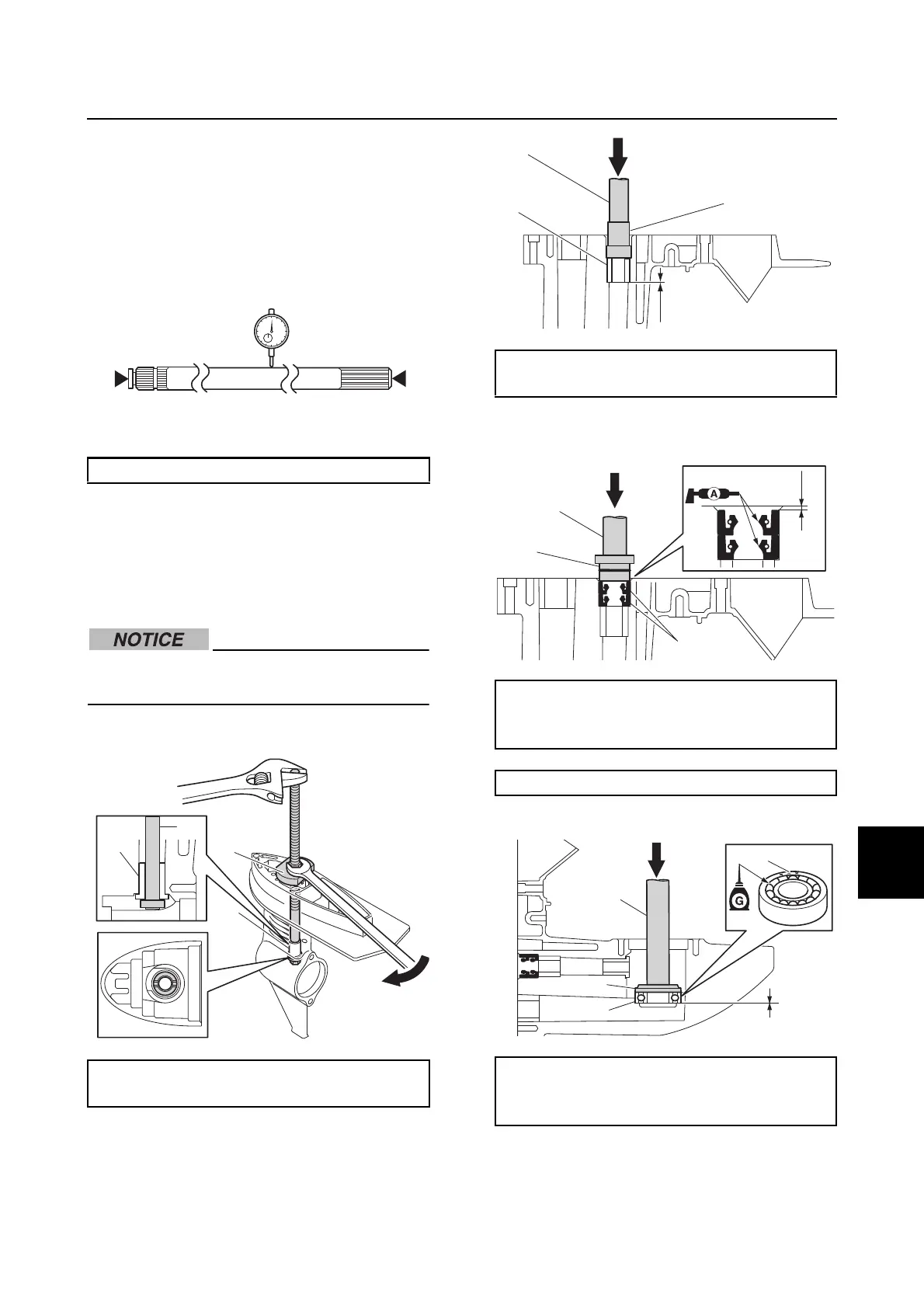 NOTICE

A

G