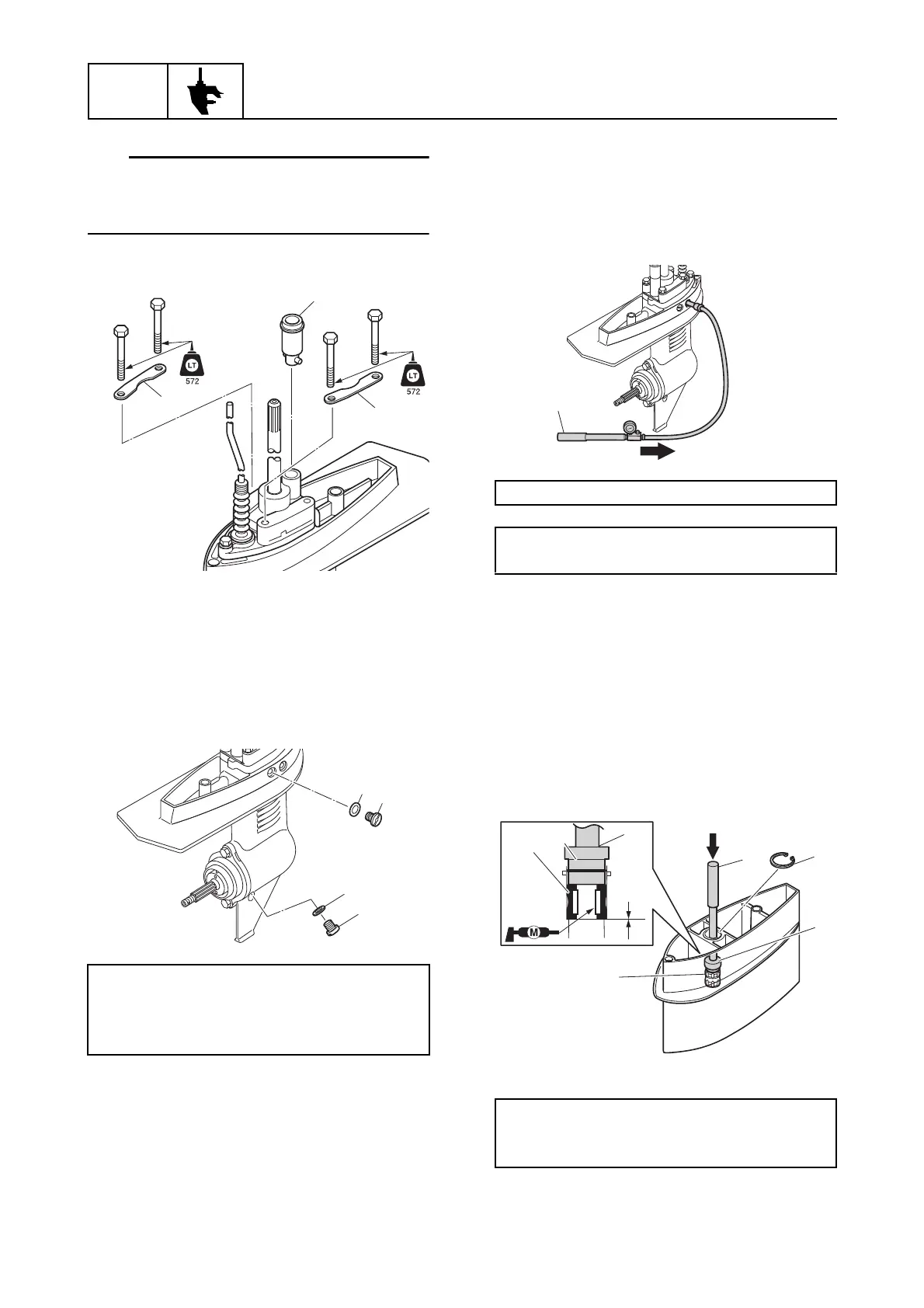 LT
572
LT
572
M