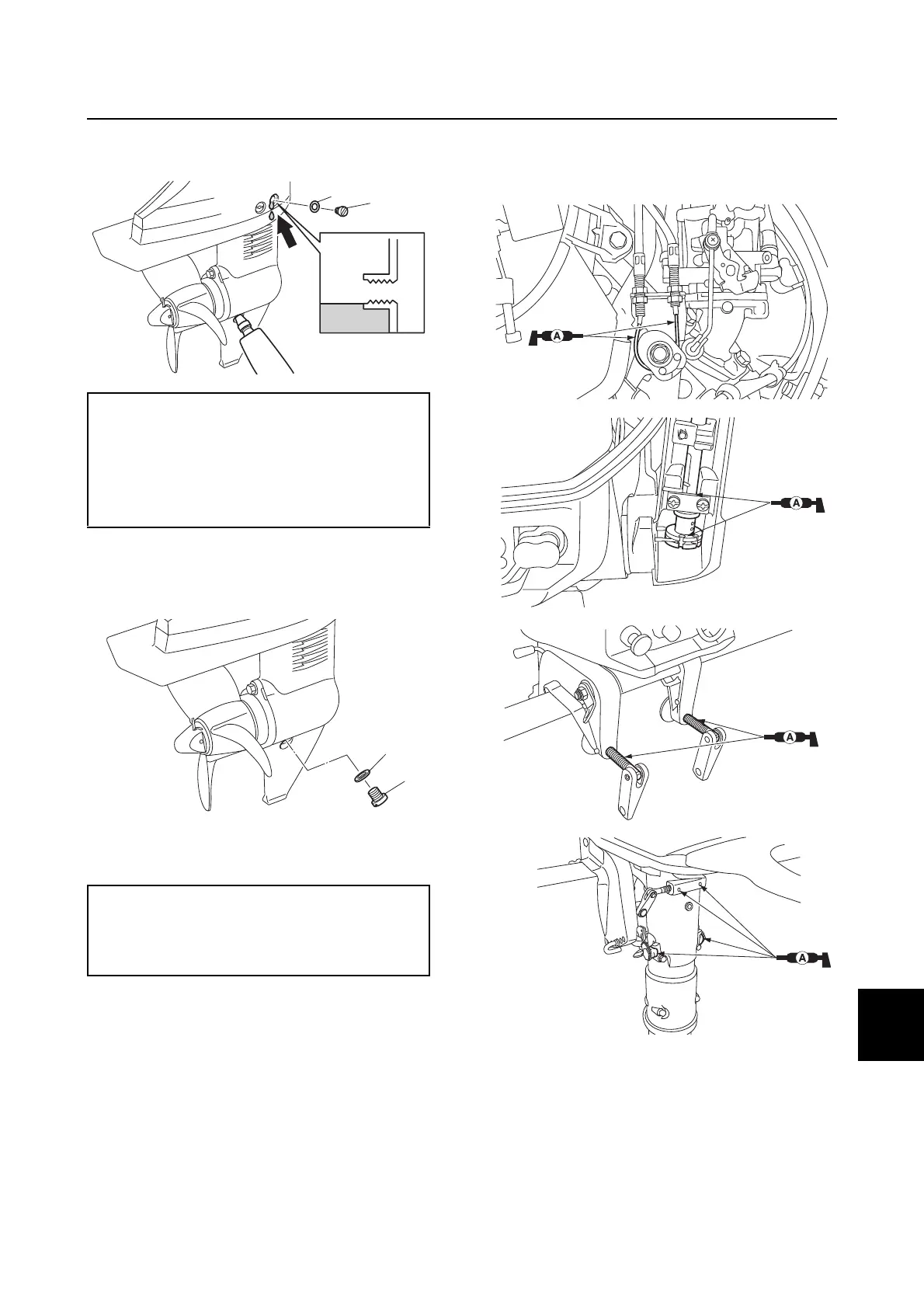 A

A

A

A