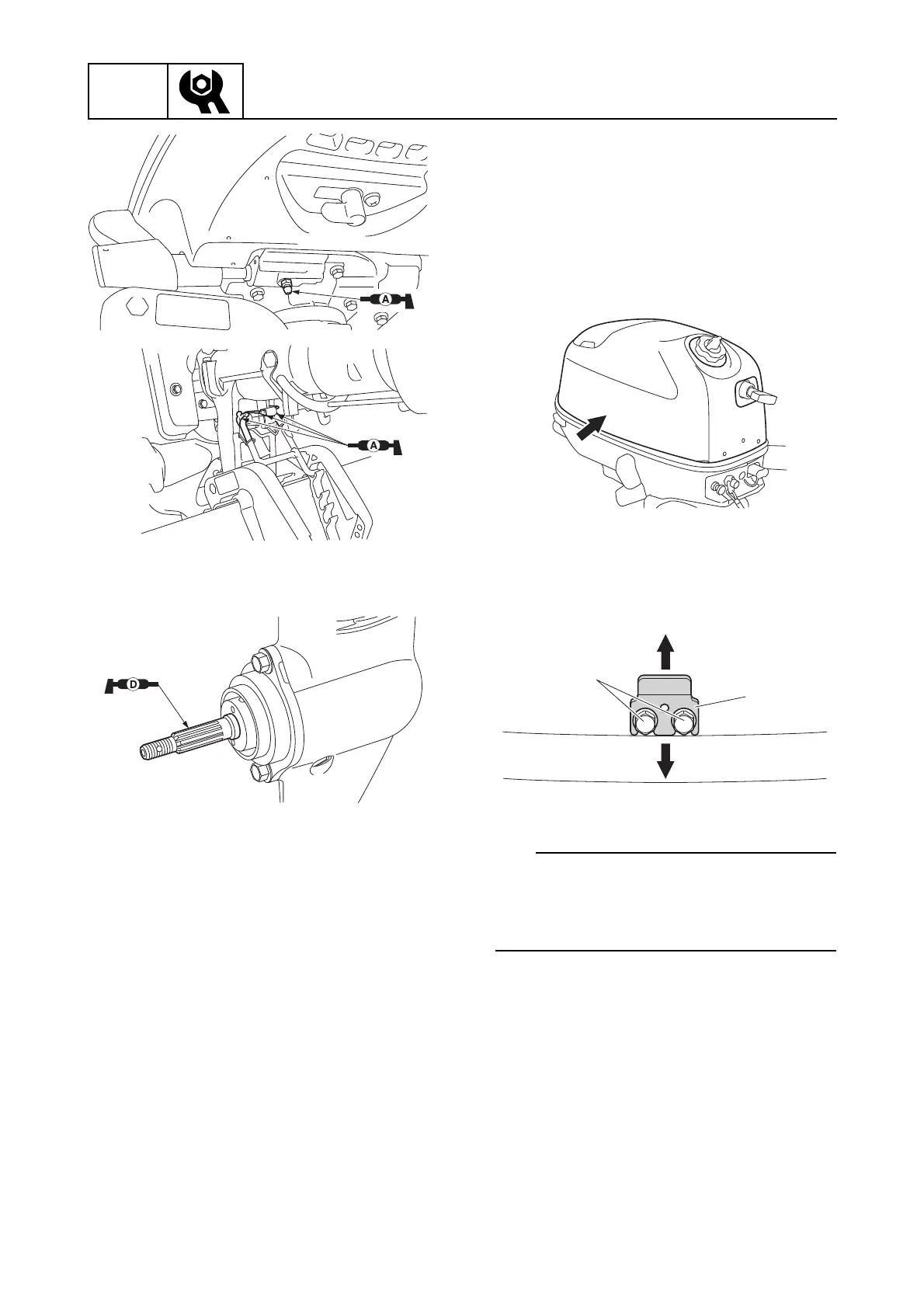 A

A

D