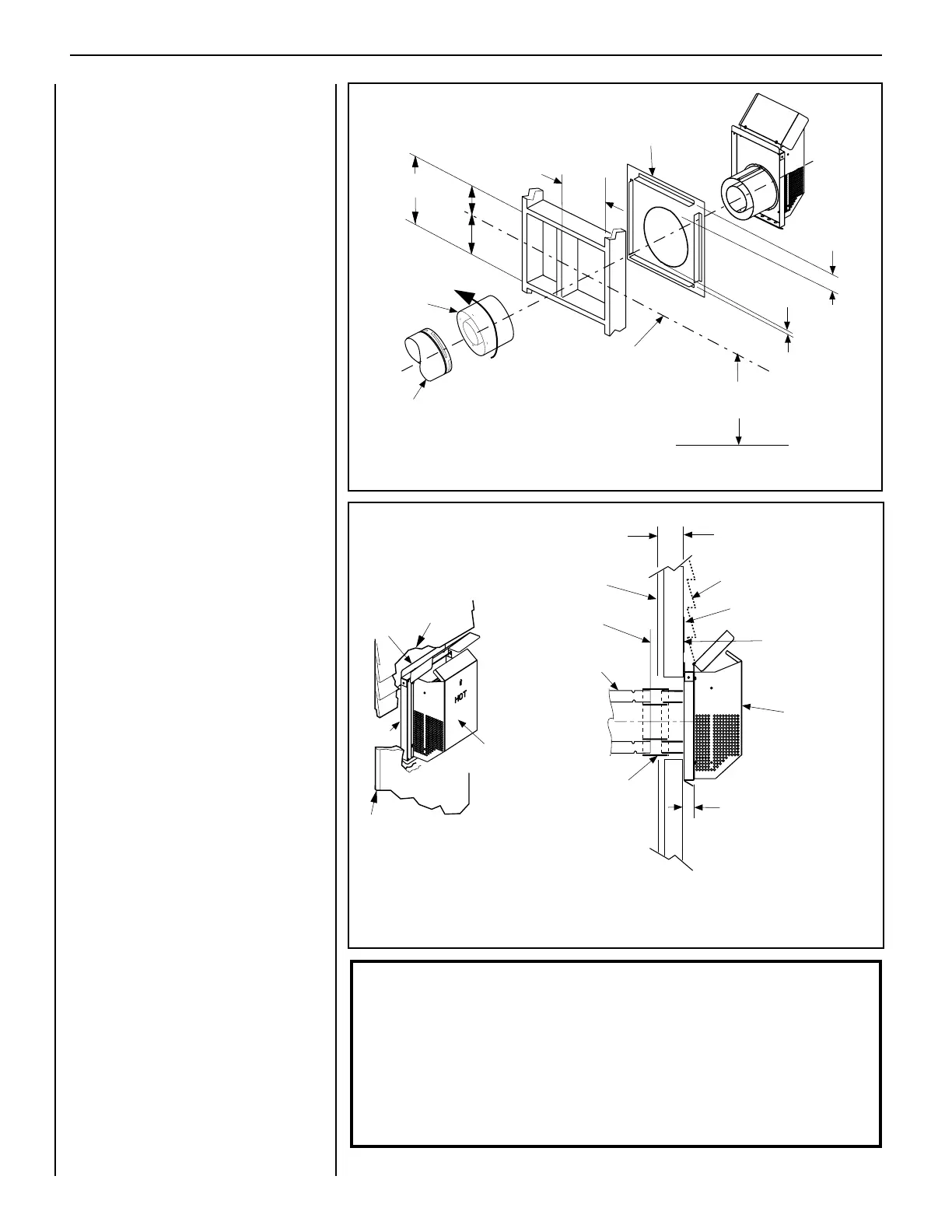 HOT