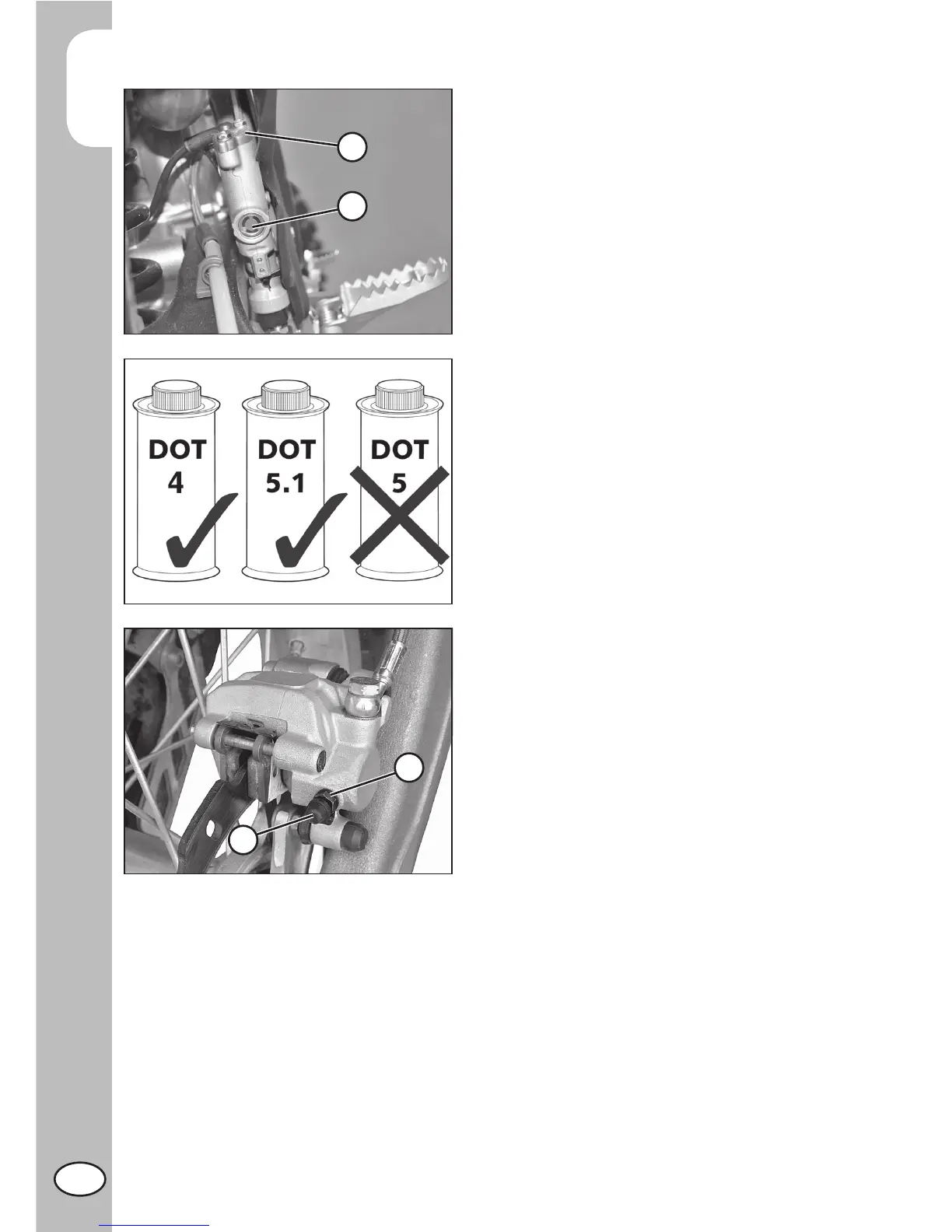 DOT 4

DOT 5.1

DOT 5