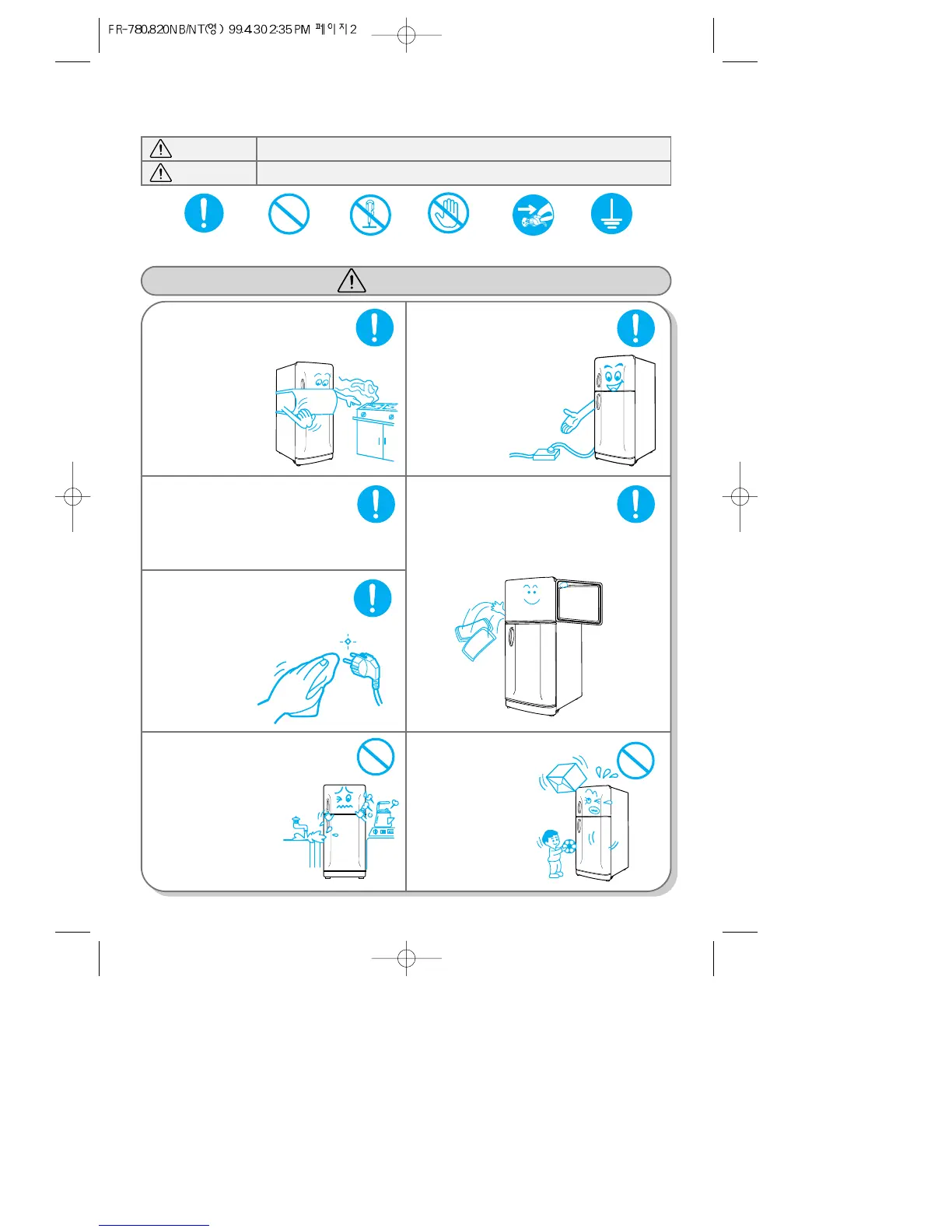 FR-780,820NB/NT(영) 99.4.30 2:35 PM 페이지2