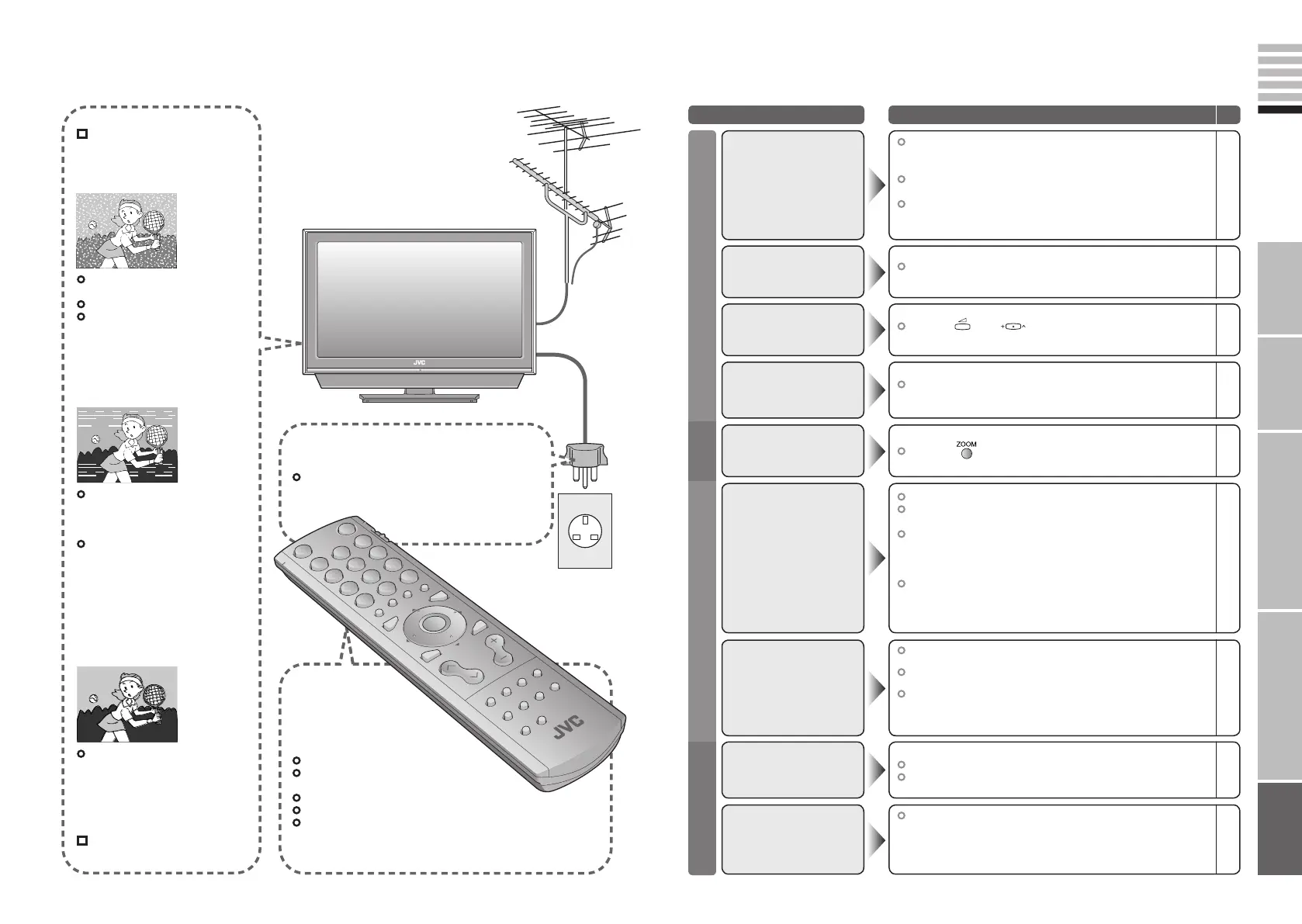 JVC

ZOOM

JVC