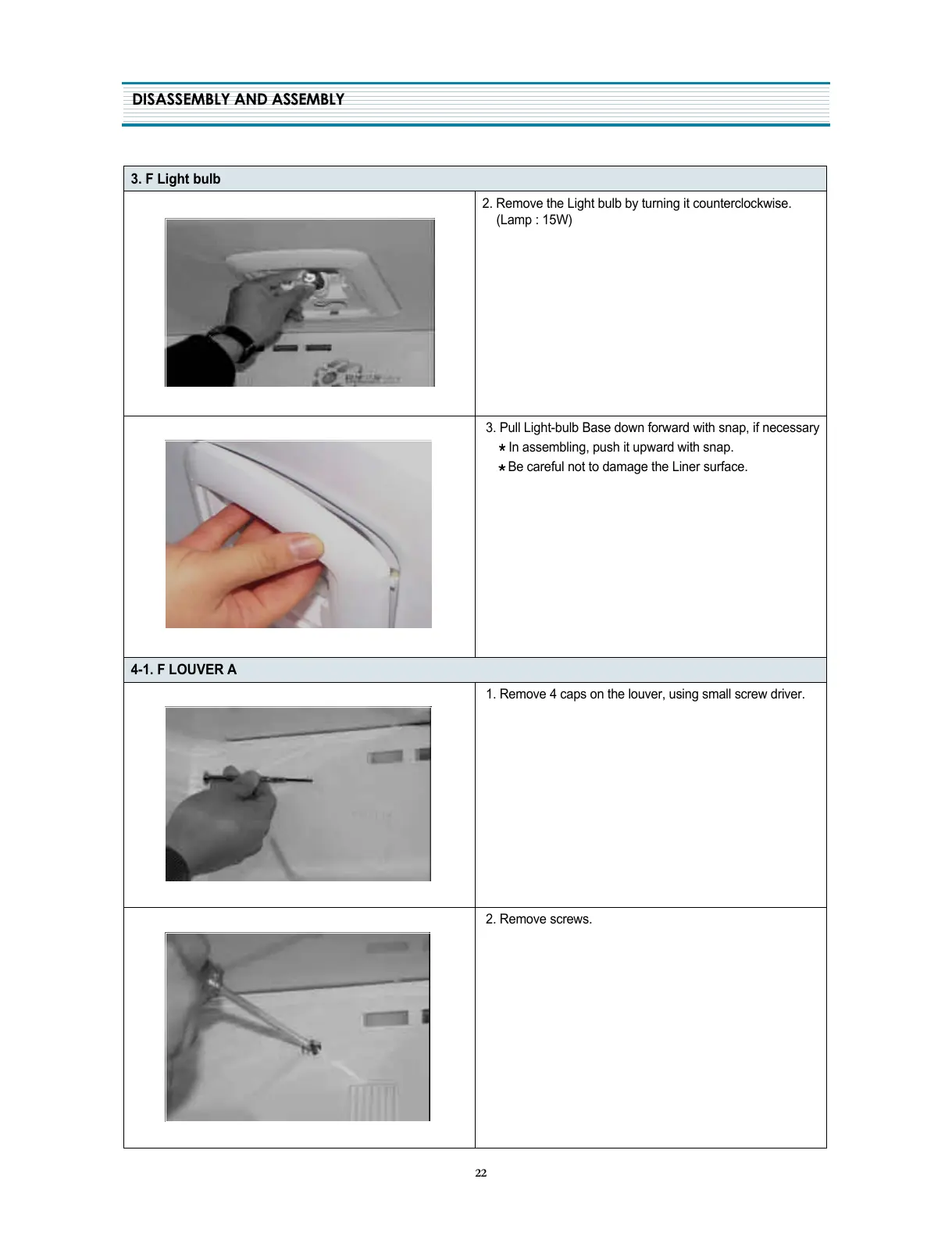 DISASSEMBLY AND ASSEMBLY

3. F Light bulb

2. Remove the Light bulb by turning it counterclockwise. (Lamp : 15W)

3. Pull Light-bulb Base down forward with snap, if necessary
* In assembling, push it upward with snap.
* Be careful not to damage the Liner surface.

4-1. F LOUVER A

1. Remove 4 caps on the louver, using small screw driver.

2. Remove screws.

22