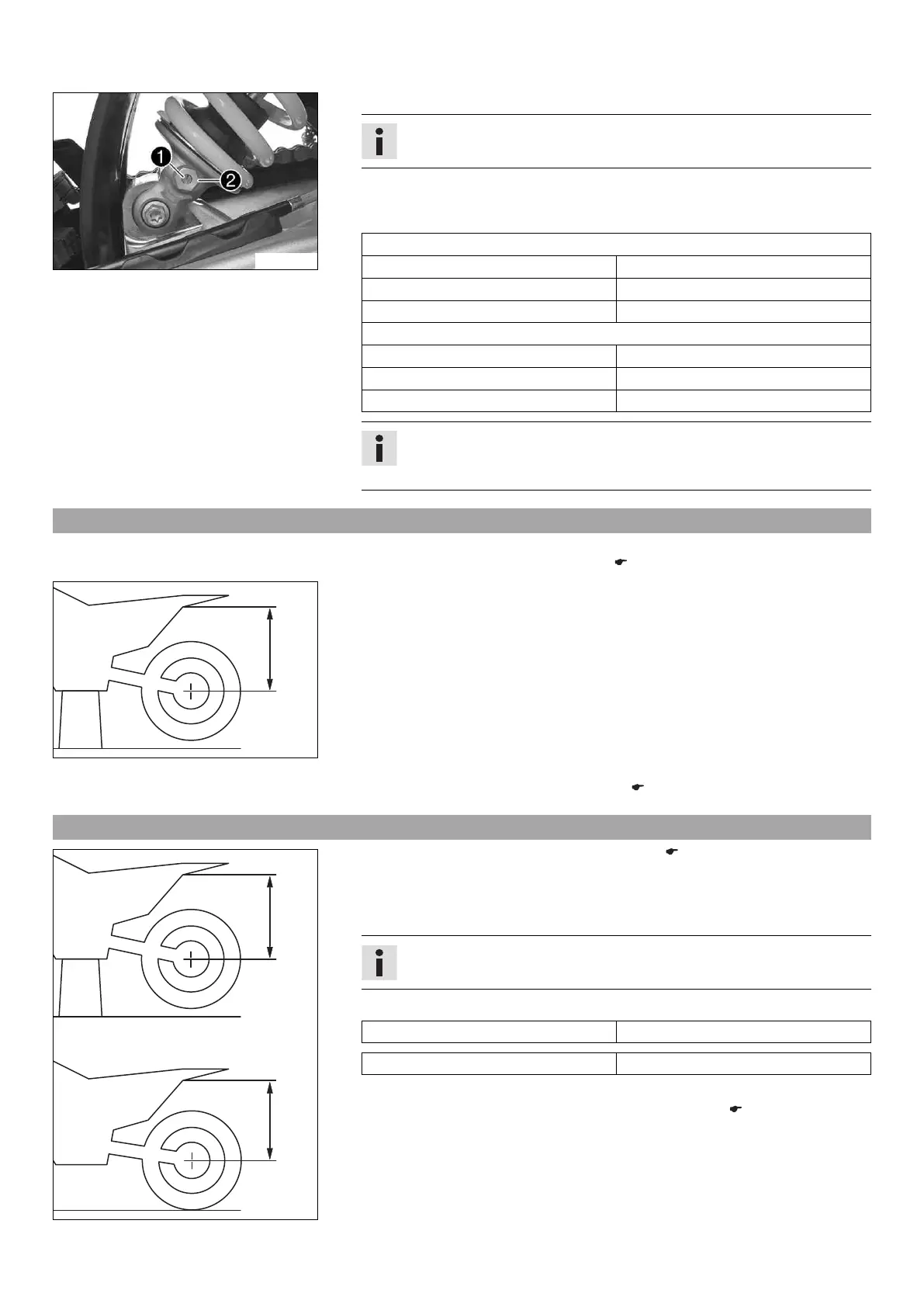 1

2