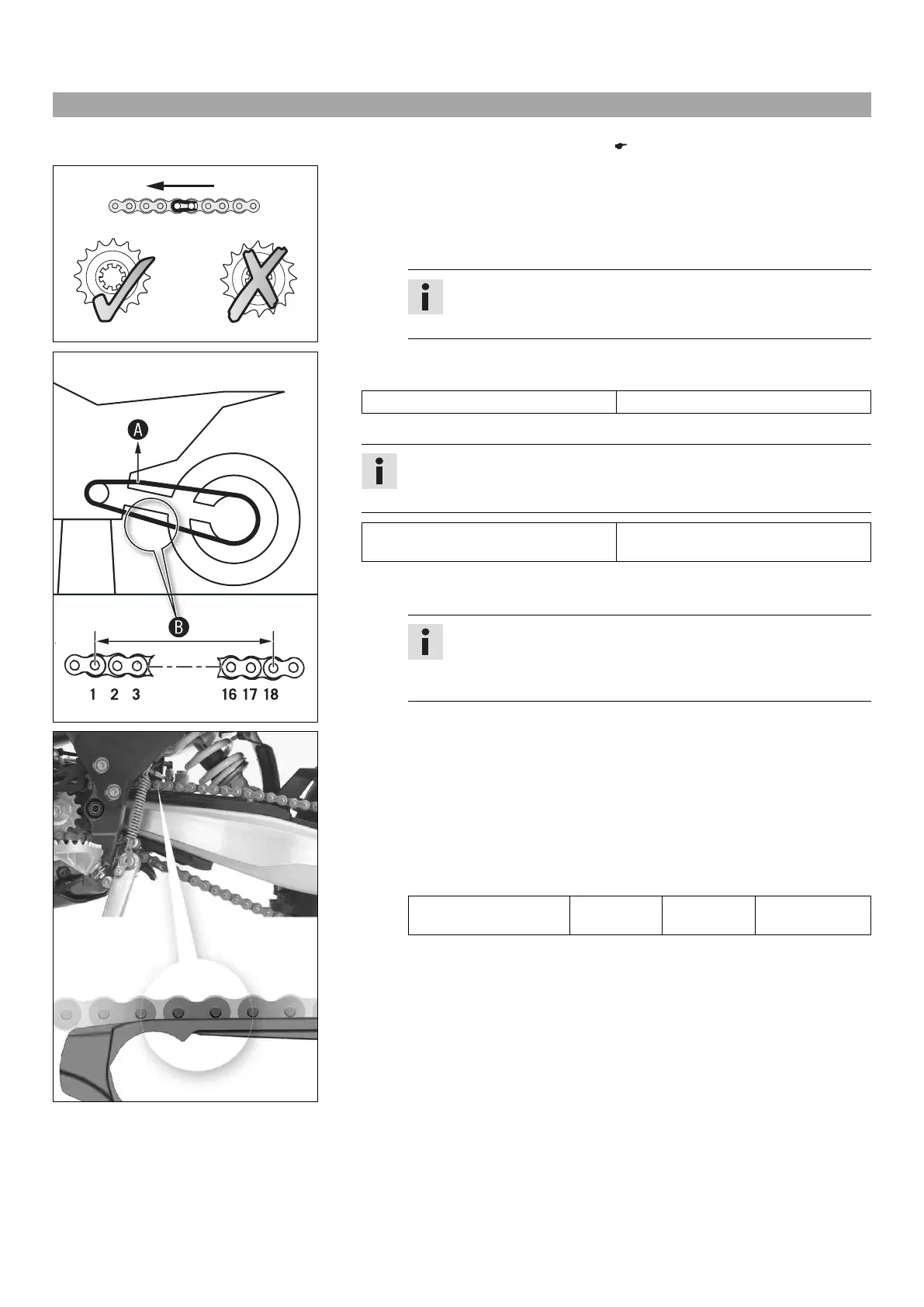 A

B

1 2 3

16 17 18