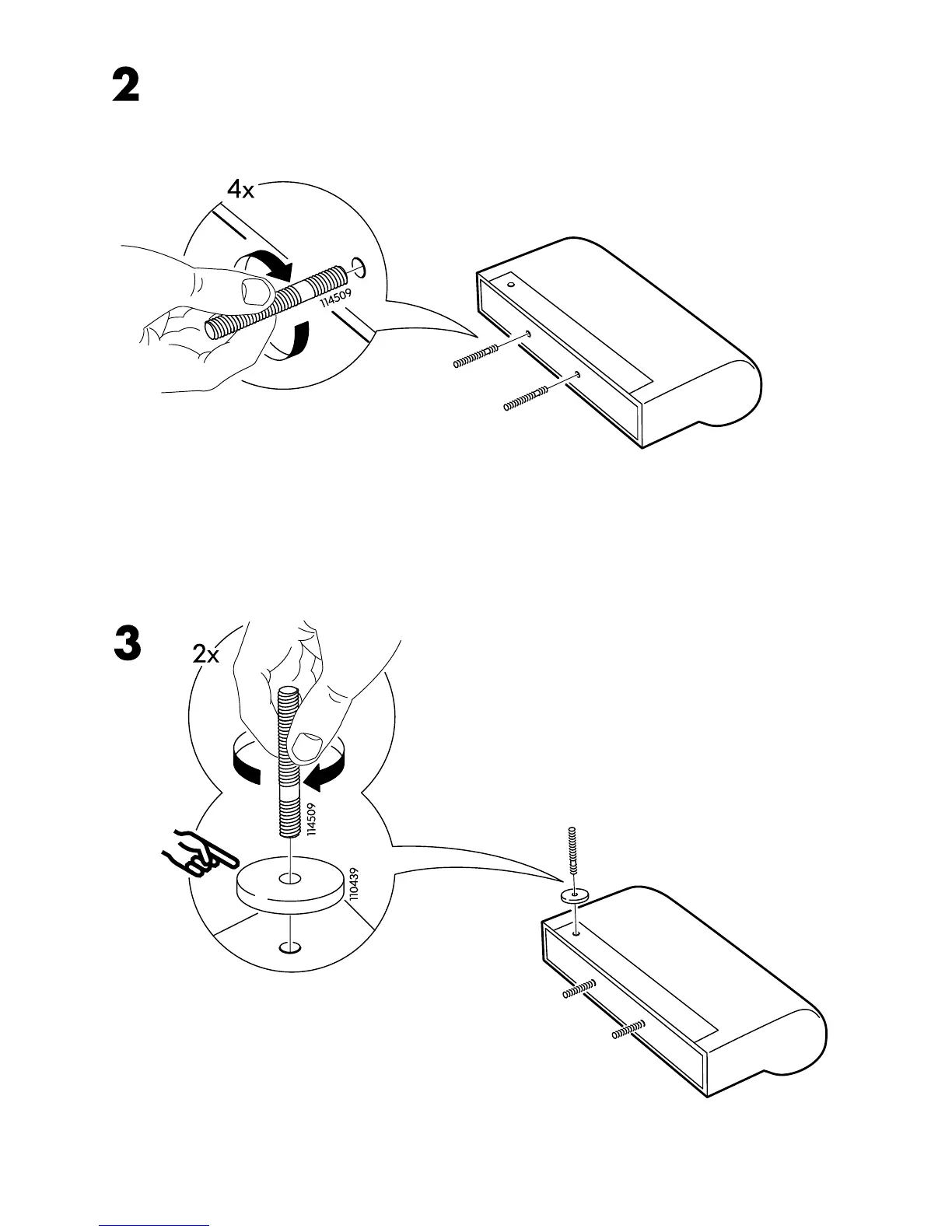 2

4x

114509

3

2x

114509

110439