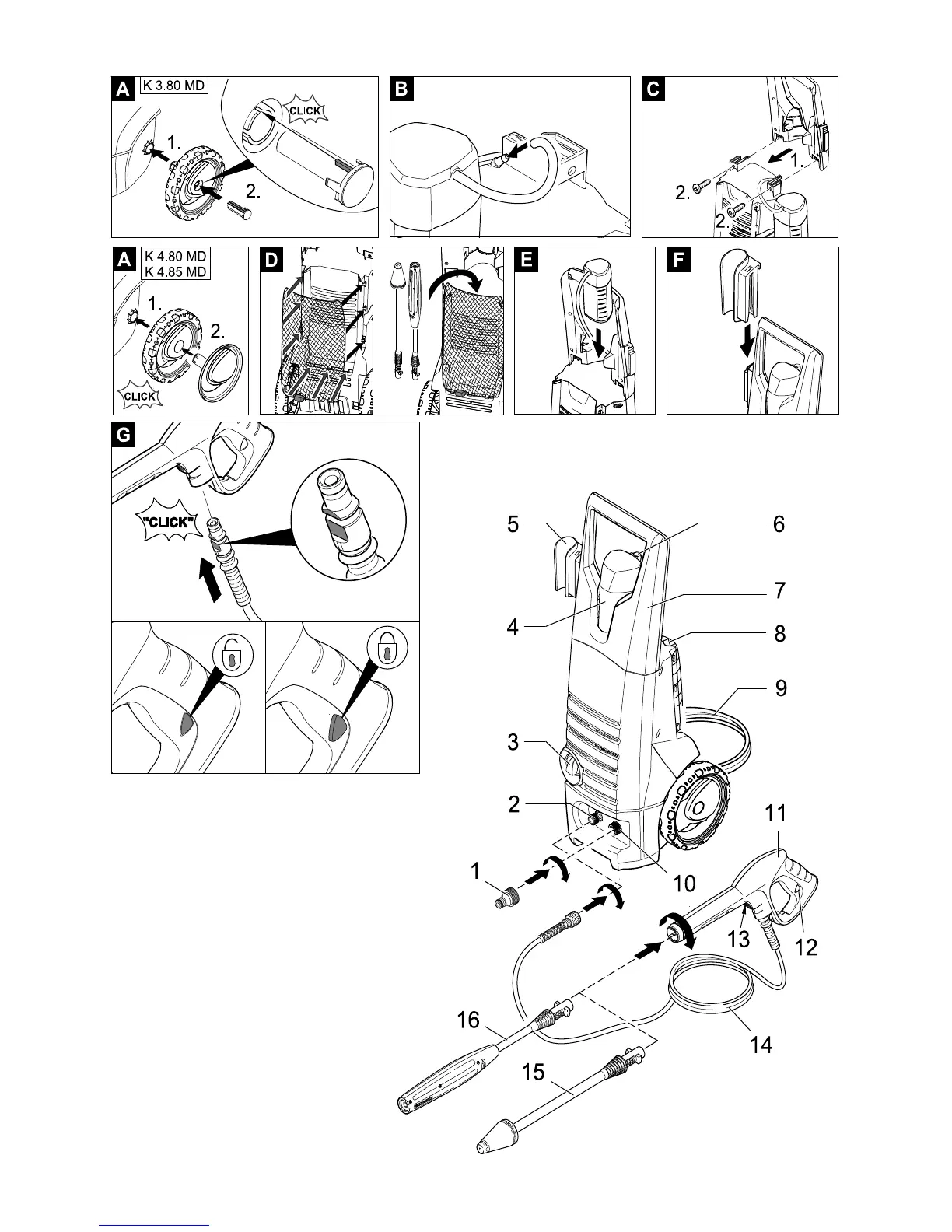 A K 3.80 MD

CLICK

1.

2.

B

C

1.

2.

2.

A K 4.80 MD K 4.85 MD

1.

2.

CLICK

D

E

F

G

"CLICK"

5

6

7

4

8

9

3

2

11

1

10

13

12

16

14

15